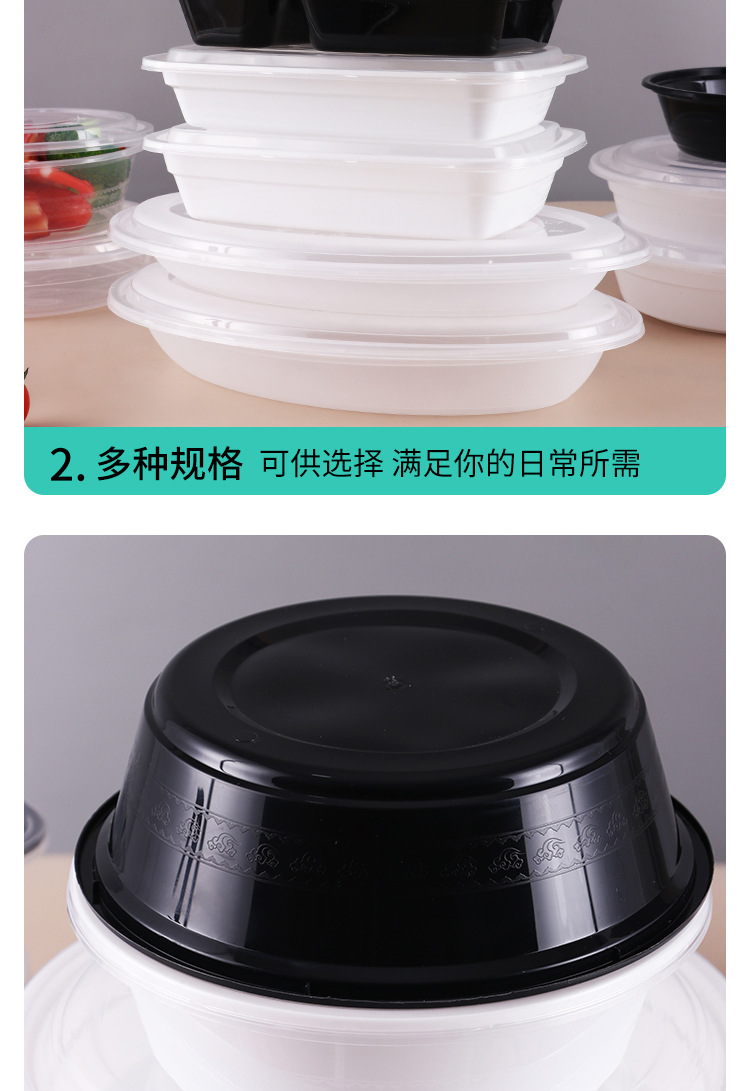 2. 多种规格 可供选择 满足你的日常所需