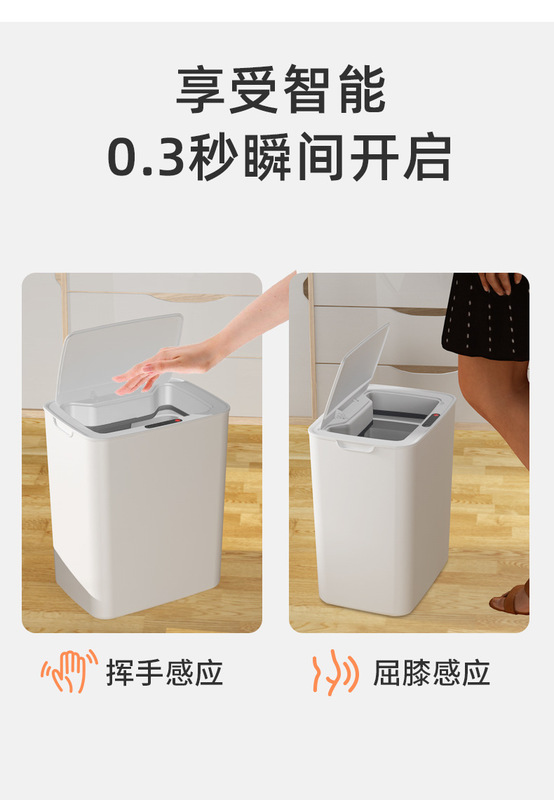 享受智能
0.3秒瞬间开启

挥手感应

屈膝感应