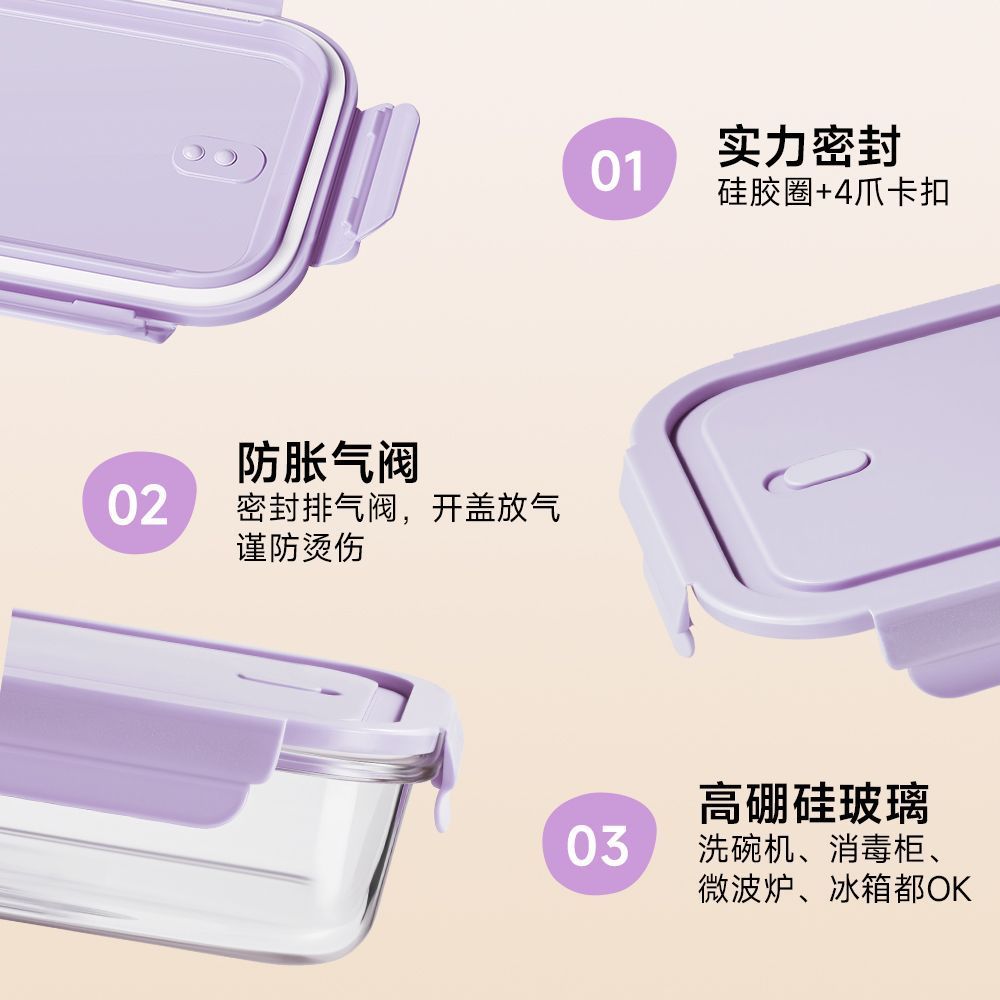 01

实力密封
硅胶圈+4爪卡扣

02

防胀气阀
密封排气阀，开盖放气
谨防烫伤

03

高硼硅玻璃
洗碗机、消毒柜、
微波炉、冰箱都OK