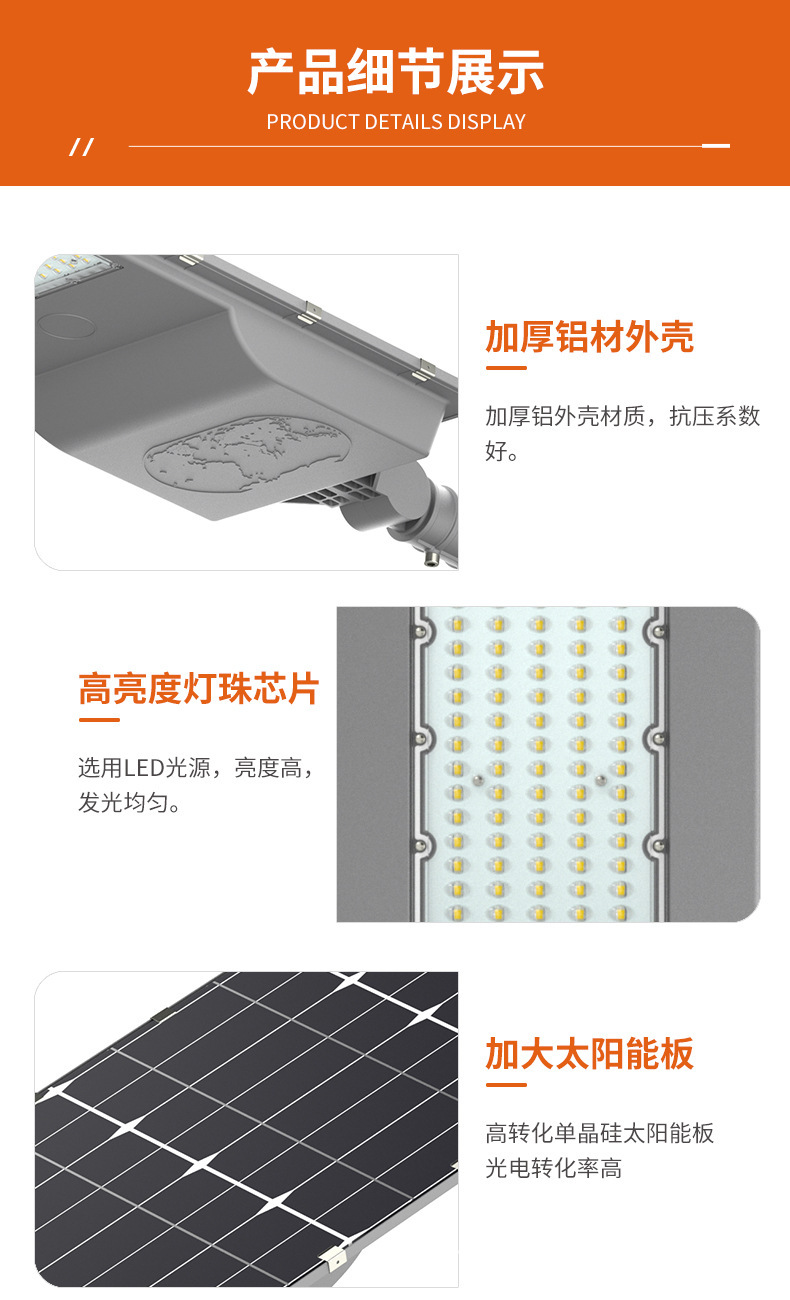 产品细节展示

PRODUCT DETAILS DISPLAY

//

加厚铝材外壳

加厚铝外壳材质，抗压系数好。

高亮度灯珠芯片

选用LED光源，亮度高，发光均匀。

加大太阳能板

高转化单晶硅太阳能板
光电转化率高