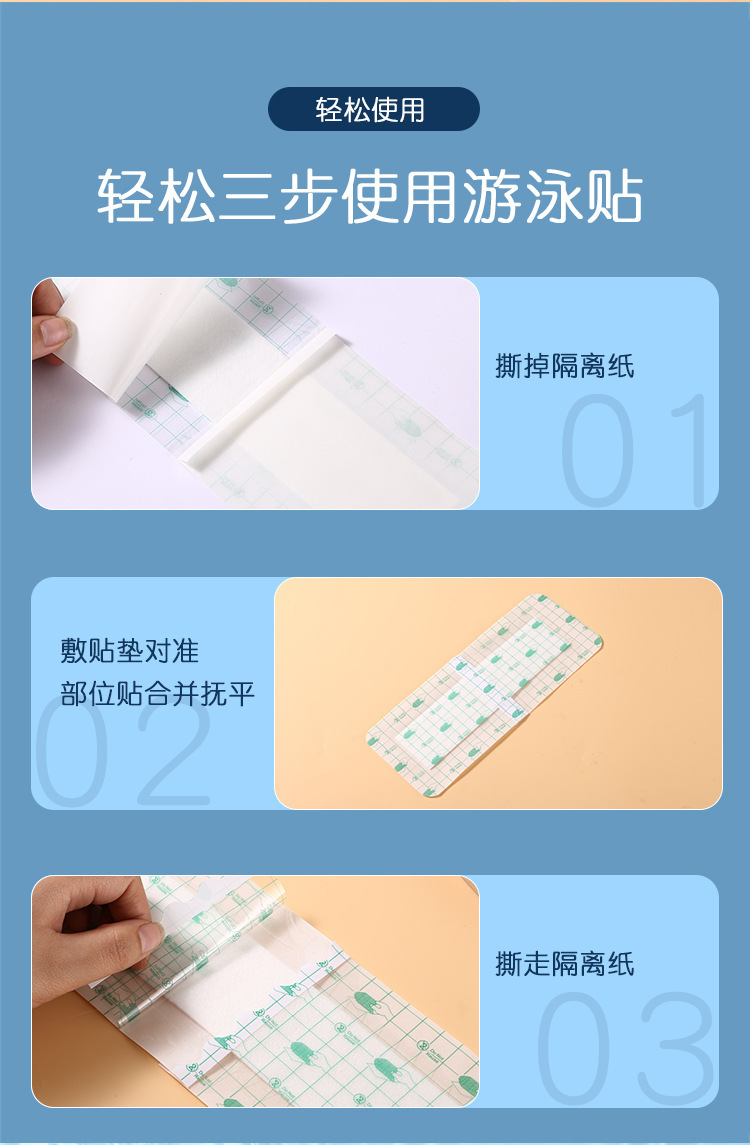 轻松使用

轻松三步使用游泳贴

撕掉隔离纸

01

敷贴垫对准
部位贴合并抚平

02

撕走隔离纸

03