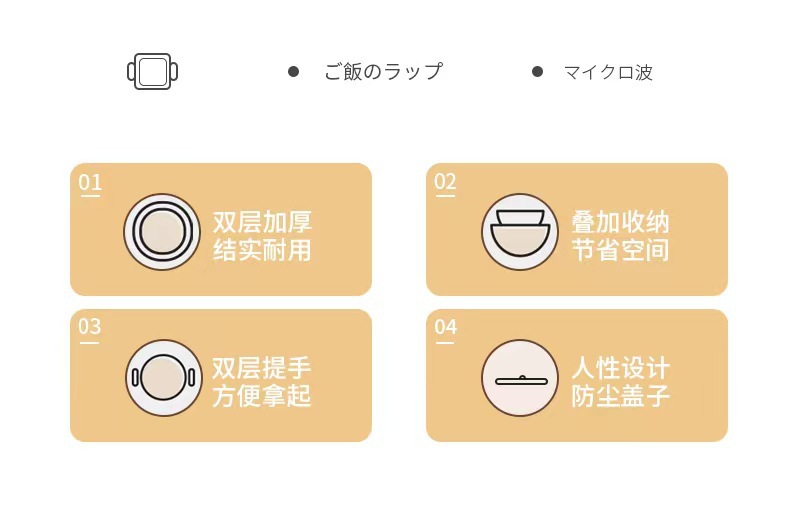 ● ご飯のラップ ● マイクロ波

01
双层加厚
结实耐用

02
叠加收纳
节省空间

03
双层提手
方便拿起

04
人性设计
防尘盖子