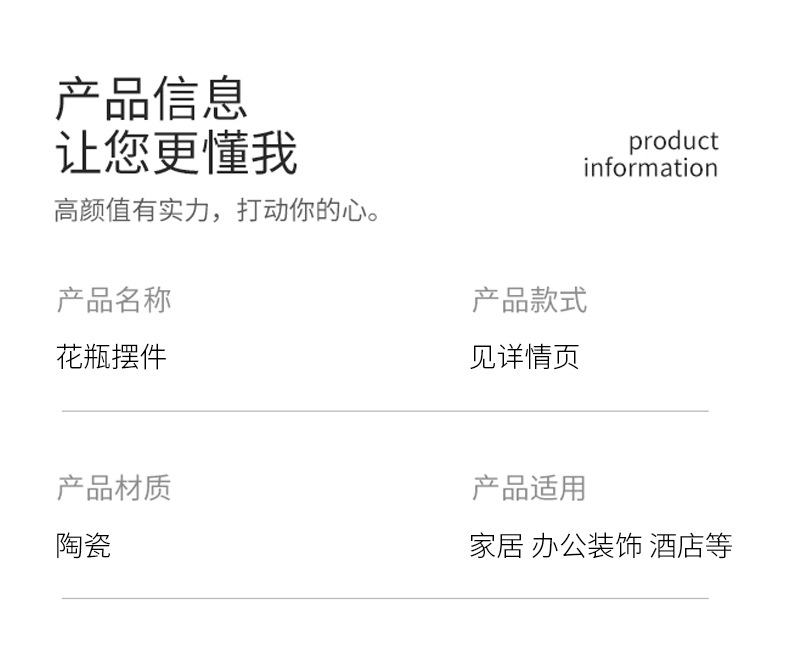 产品信息
让您更懂我

product
information

高颜值有实力，打动你的心。

产品名称
花瓶摆件

产品款式
见详情页

产品材质
陶瓷

产品适用
家居 办公装饰 酒店等