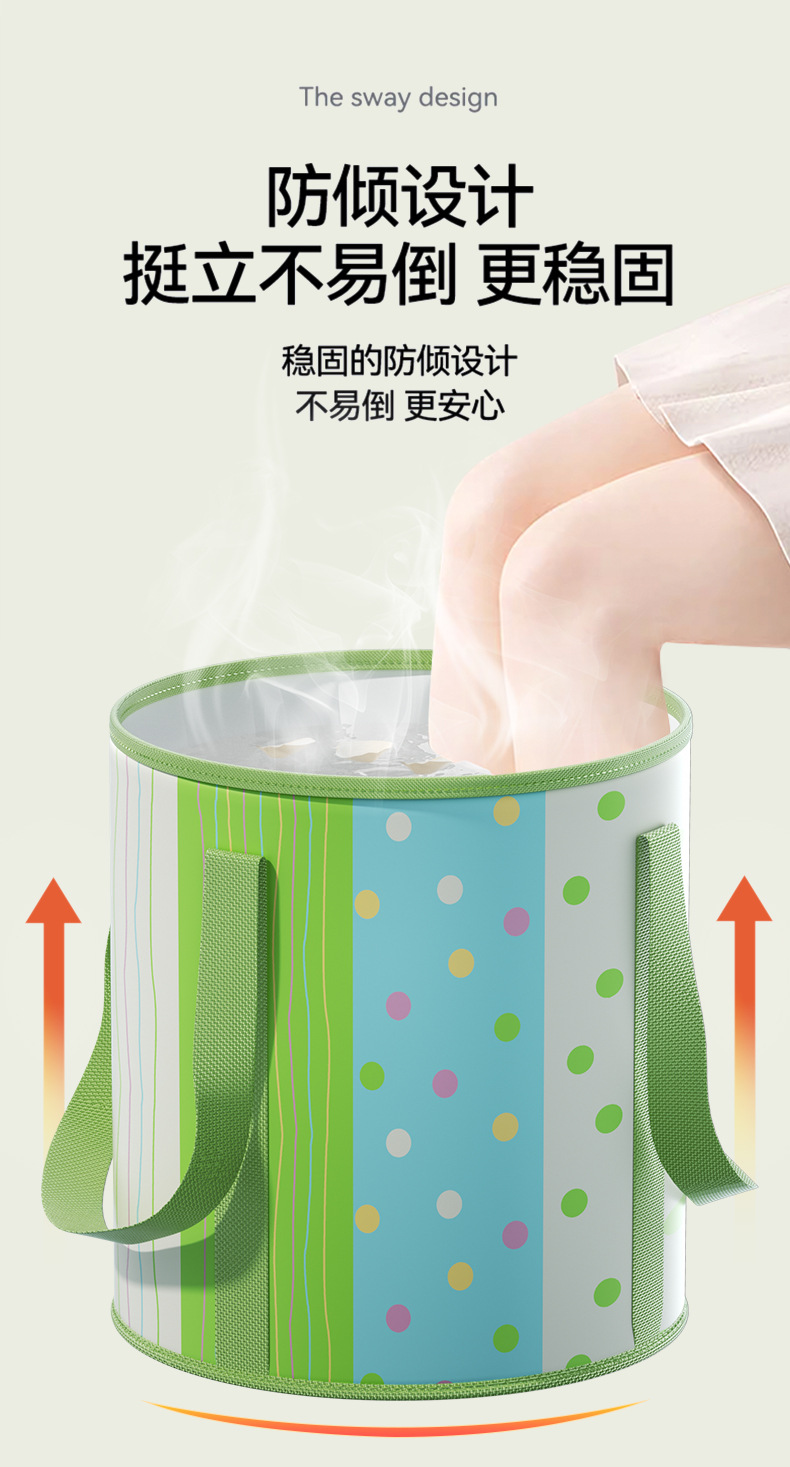 The sway design

防倾设计
挺立不易倒 更稳固

稳固的防倾设计
不易倒 更安心