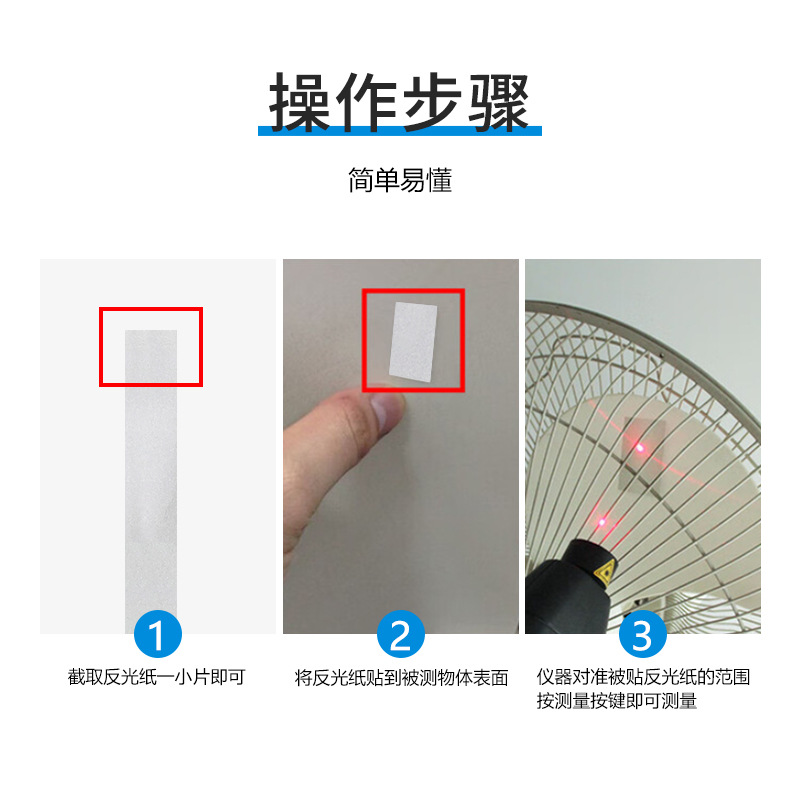 操作步骤

简单易懂

1
截取反光纸一小片即可

2
将反光纸贴到被测物体表面

3
仪器对准被贴反光纸的范围按测量按键即可测量