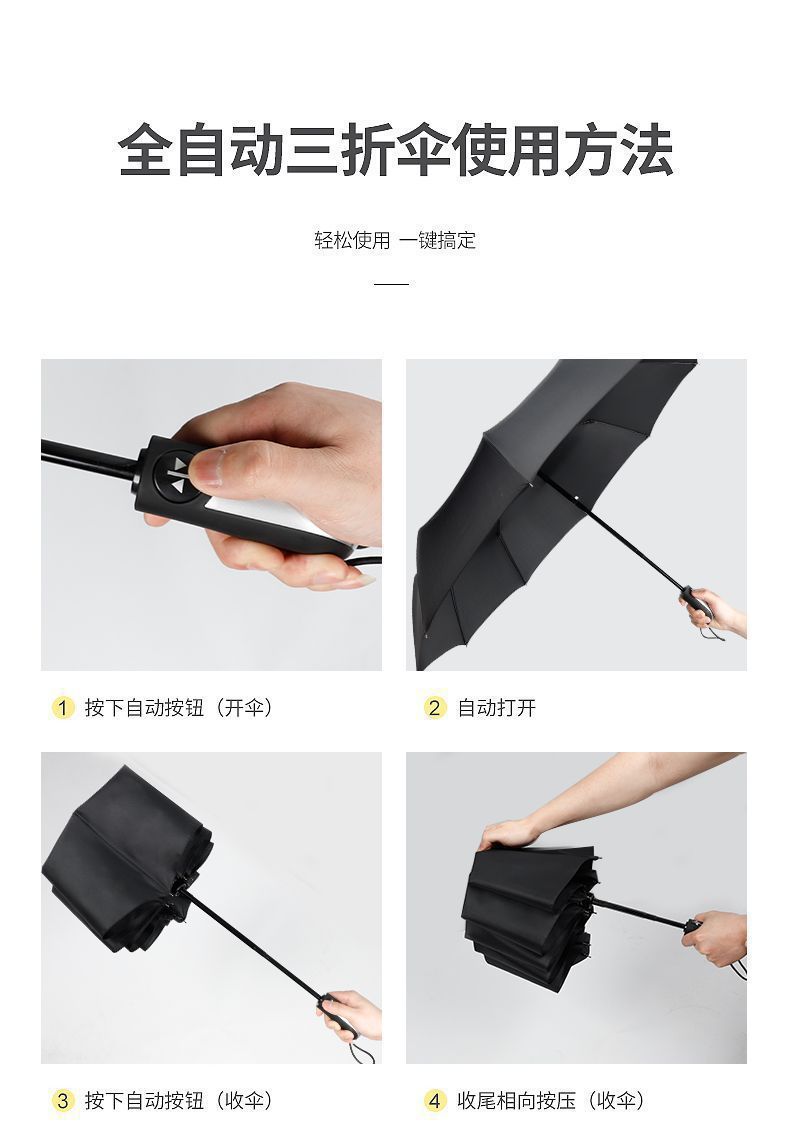 全自动三折伞使用方法

轻松使用 一键搞定

1 按下自动按钮（开伞）

2 自动打开

3 按下自动按钮（收伞）

4 收尾相向按压（收伞）