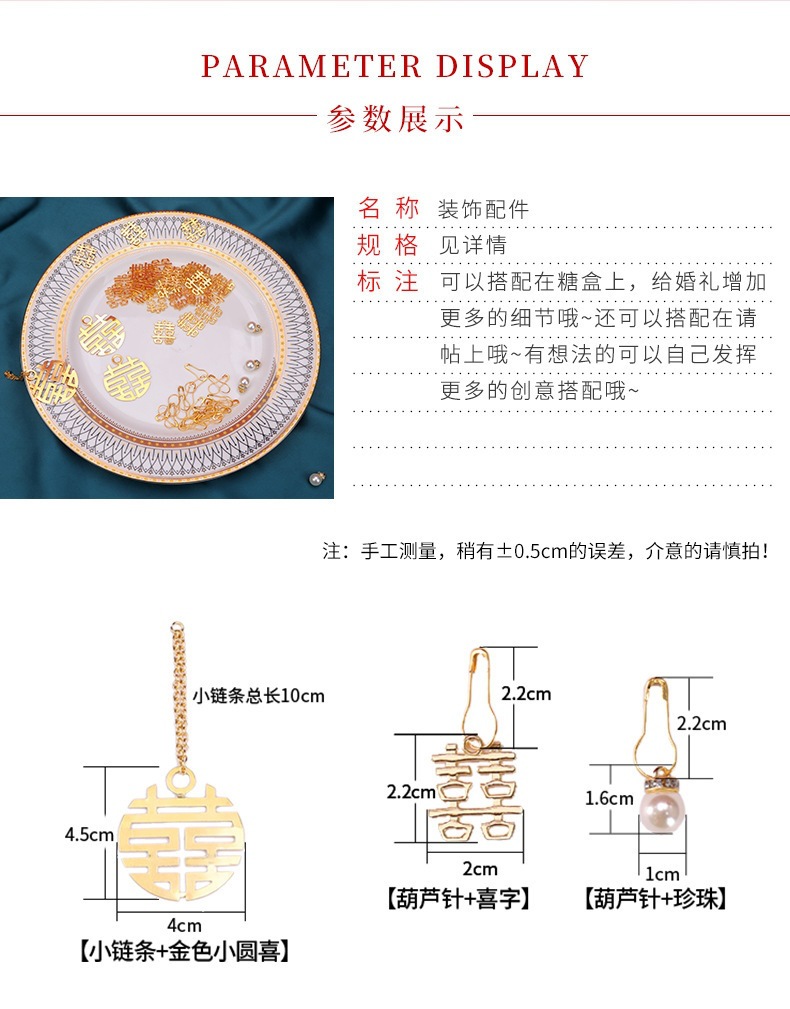 PARAMETER DISPLAY

参数展示

名称 装饰配件
规格 见详情
标注 可以搭配在糖盒上，给婚礼增加更多的细节哦~还可以搭配在请帖上哦~有想法的可以自己发挥更多的创意搭配哦~

注：手工测量，稍有±0.5cm的误差，介意的请慎拍！

小链条总长10cm
4.5cm
4cm
【小链条+金色小圆喜】

2.2cm
2.2cm
2cm
【葫芦针+喜字】

2.2cm
1.6cm
1cm
【葫芦针+珍珠】