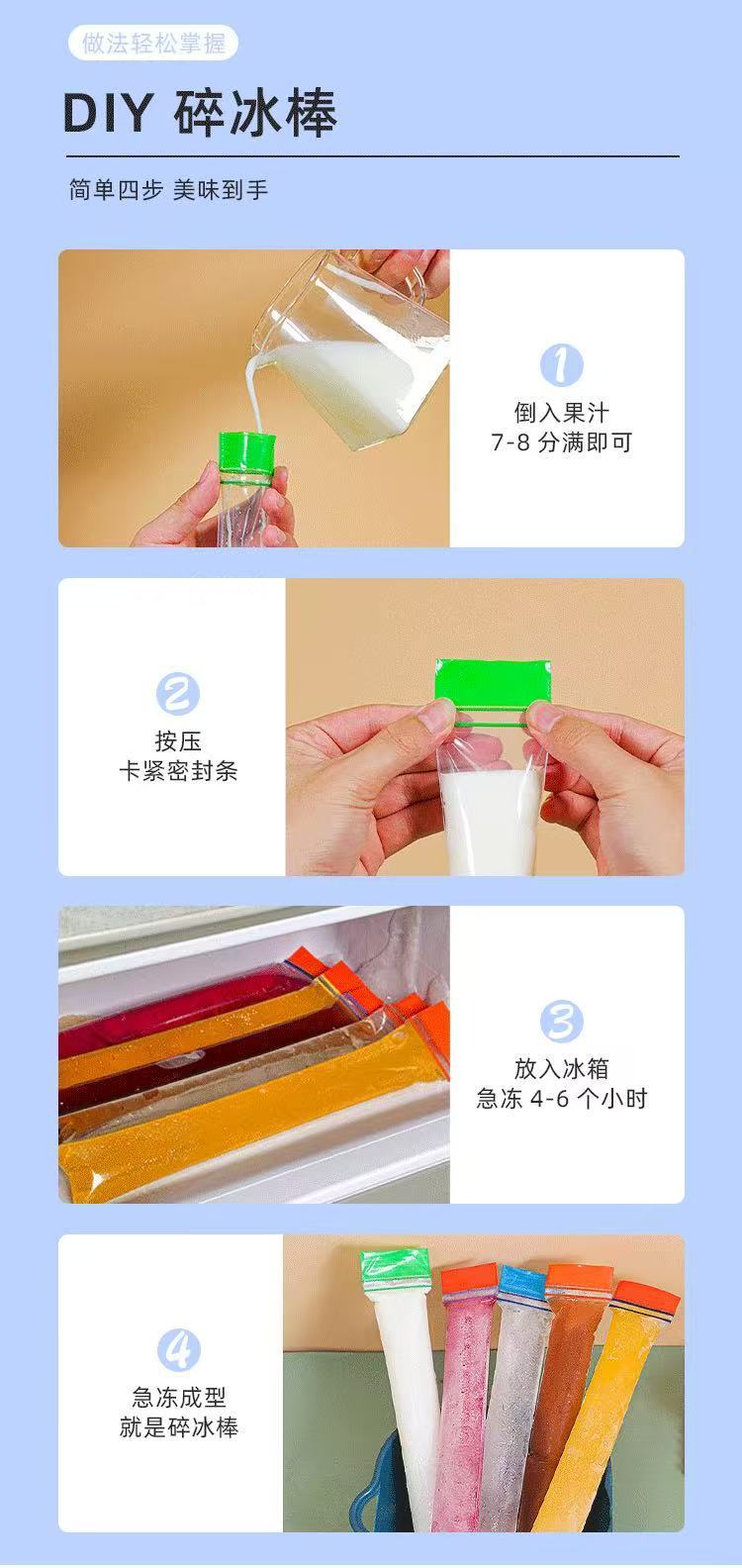 做法轻松掌握

DIY 碎冰棒

简单四步 美味到手

1
倒入果汁
7-8 分满即可

2
按压
卡紧密封条

3
放入冰箱
急冻 4-6 个小时

4
急冻成型
就是碎冰棒