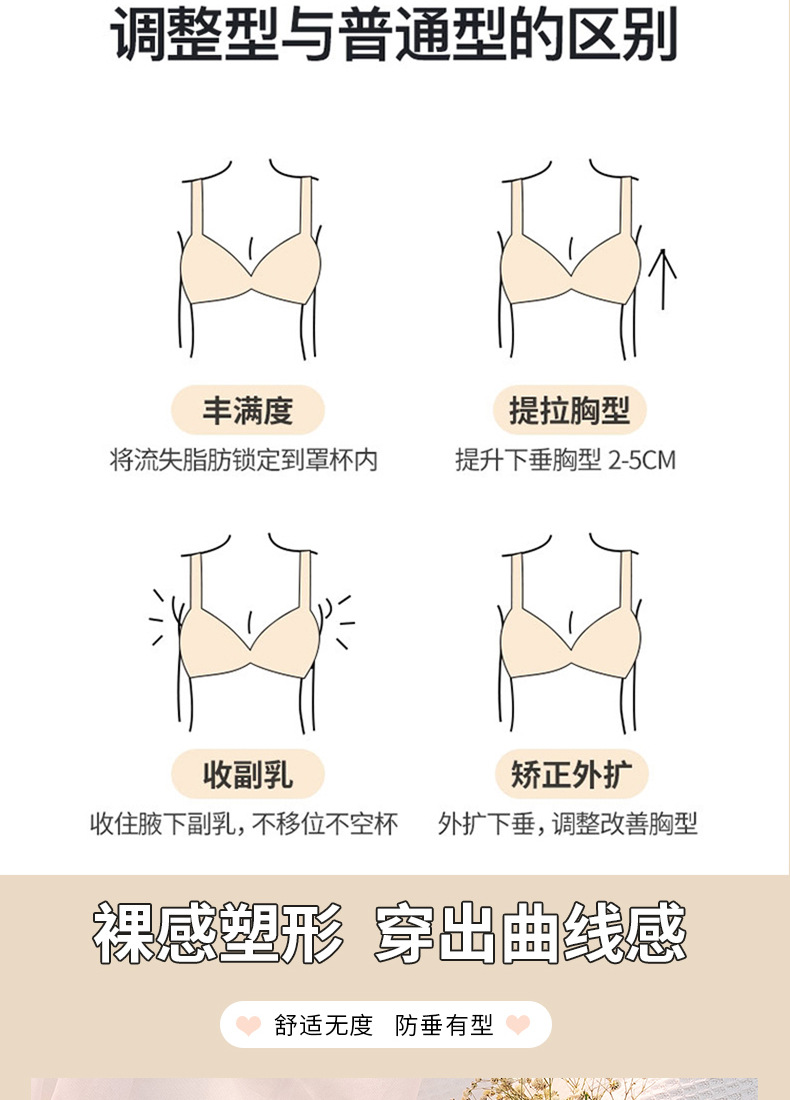 调整型与普通型的区别

丰满度
将流失脂肪锁定到罩杯内

提拉胸型
提升下垂胸型 2-5CM

收副乳
收住腋下副乳，不移位不空杯

矫正外扩
外扩下垂，调整改善胸型

裸感塑形 穿出曲线感

舒适无度 防垂有型