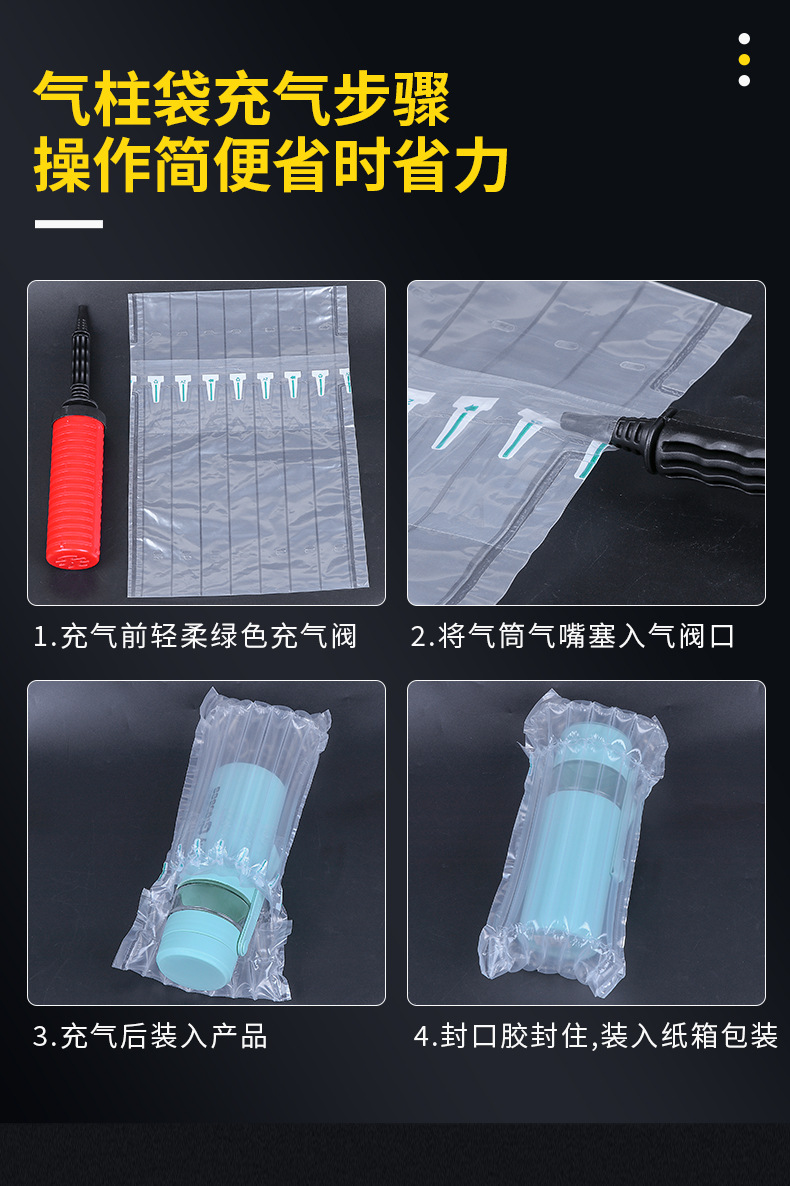 气柱袋充气步骤
操作简便省时省力

1.充气前轻柔绿色充气阀

2.将气筒气嘴塞入气阀口

3.充气后装入产品

4.封口胶封住,装入纸箱包装