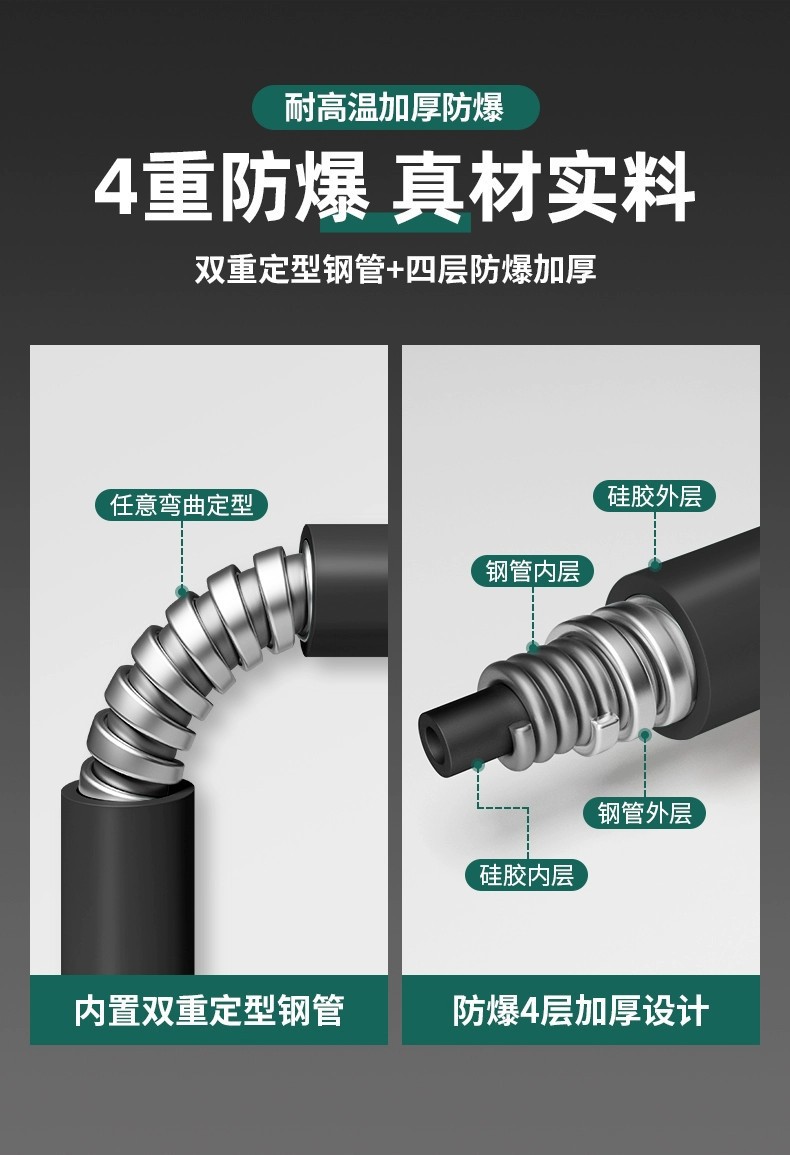 耐高温加厚防爆

4重防爆 真材实料

双重定型钢管+四层防爆加厚

任意弯曲定型

内置双重定型钢管

硅胶外层

钢管内层

钢管外层

硅胶内层

防爆4层加厚设计