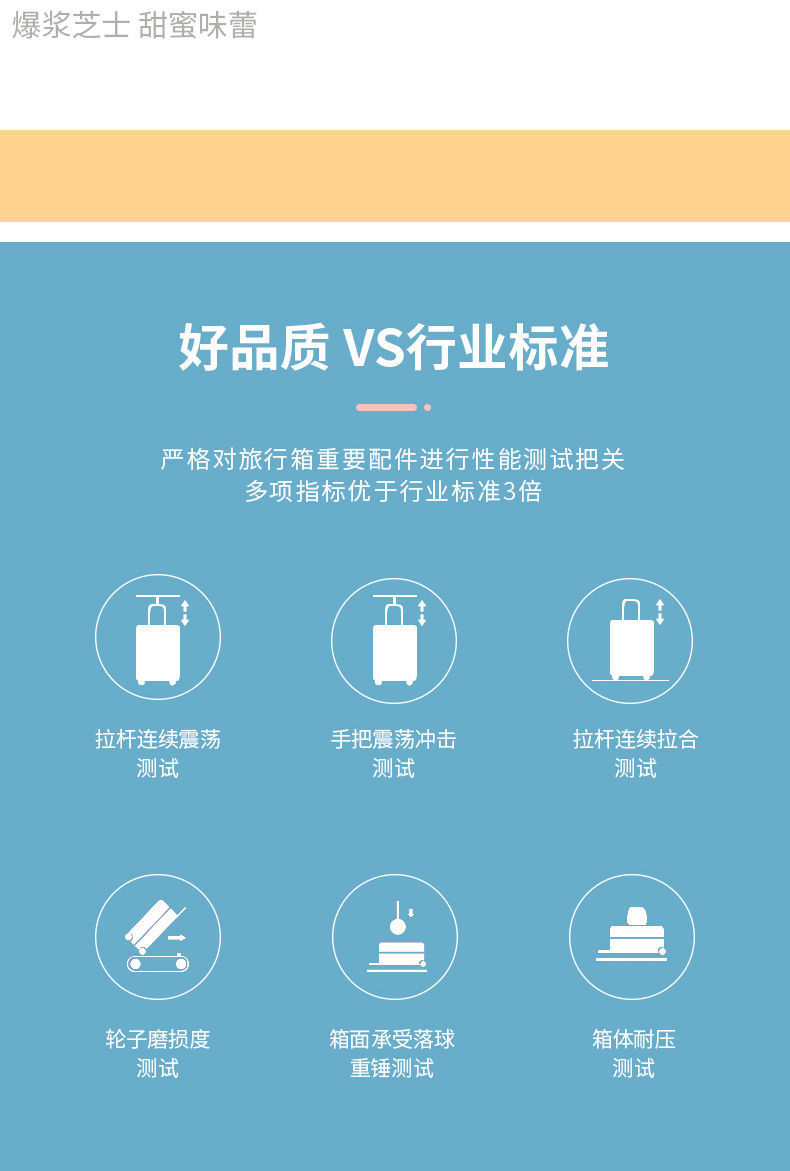 爆浆芝士 甜蜜味蕾

好品质 VS行业标准

严格对旅行箱重要配件进行性能测试把关
多项指标优于行业标准3倍

拉杆连续震荡
测试

手把震荡冲击
测试

拉杆连续拉合
测试

轮子磨损度
测试

箱面承受落球
重锤测试

箱体耐压
测试