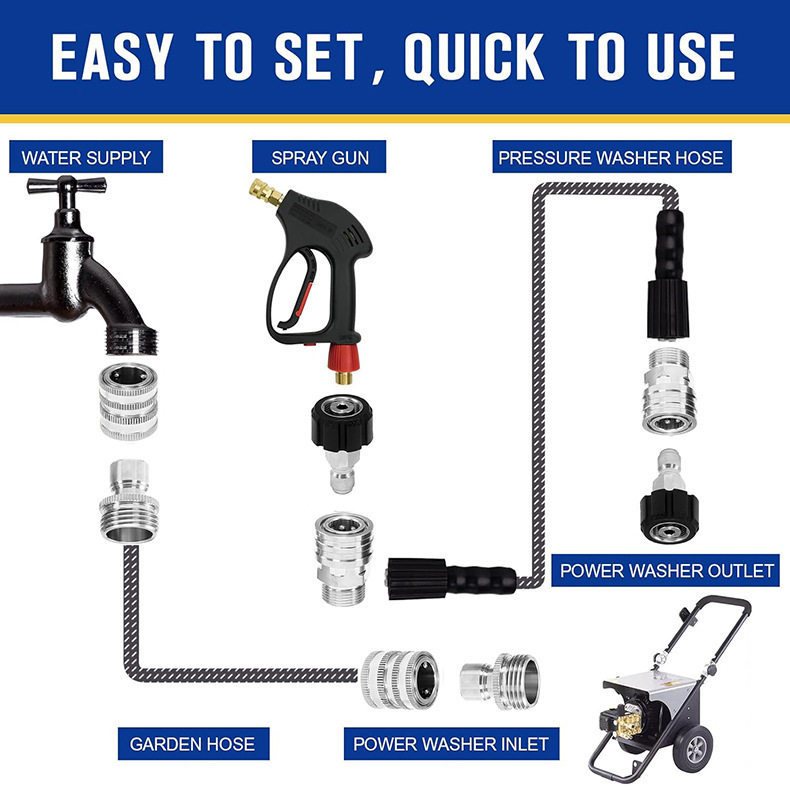 EASY TO SET, QUICK TO USE

WATER SUPPLY

SPRAY GUN

PRESSURE WASHER HOSE

POWER WASHER OUTLET

GARDEN HOSE

POWER WASHER INLET