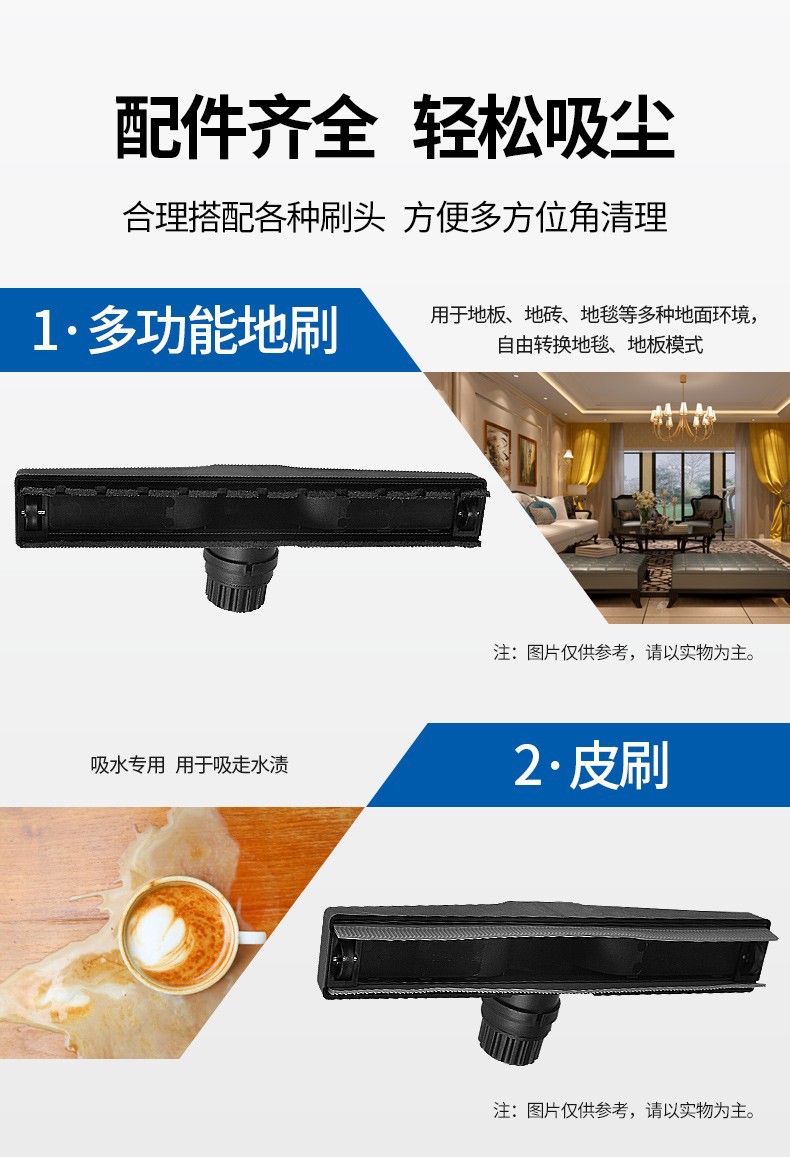 配件齐全 轻松吸尘

合理搭配各种刷头 方便多方位角清理

1·多功能地刷

用于地板、地砖、地毯等多种地面环境，自由转换地毯、地板模式

注：图片仅供参考，请以实物为主。

吸水专用 用于吸走水渍

2·皮刷

注：图片仅供参考，请以实物为主。