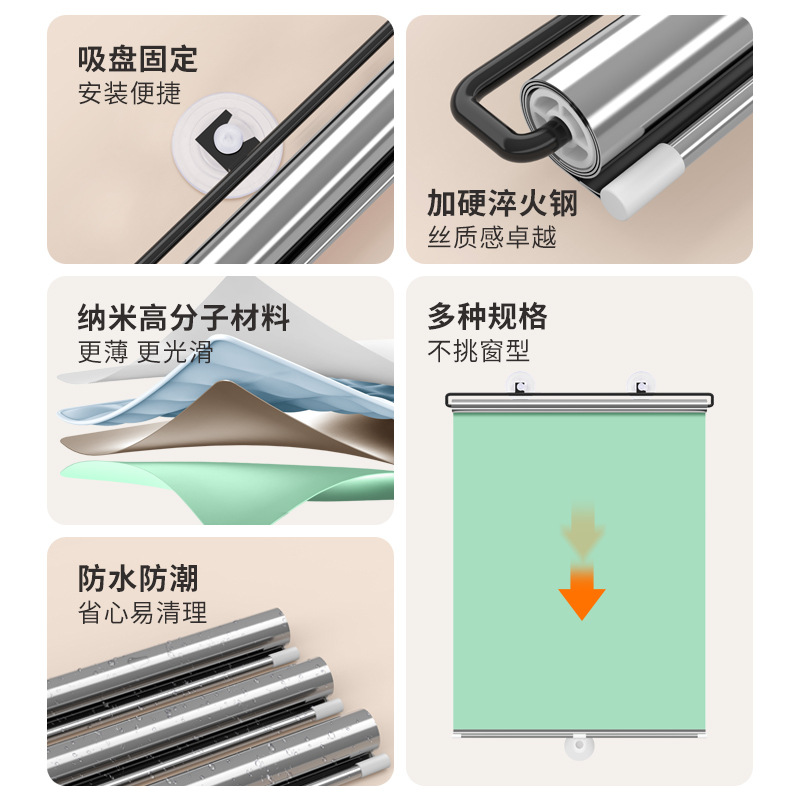 吸盘固定
安装便捷

加硬淬火钢
丝质感卓越

纳米高分子材料
更薄 更光滑

多种规格
不挑窗型

防水防潮
省心易清理