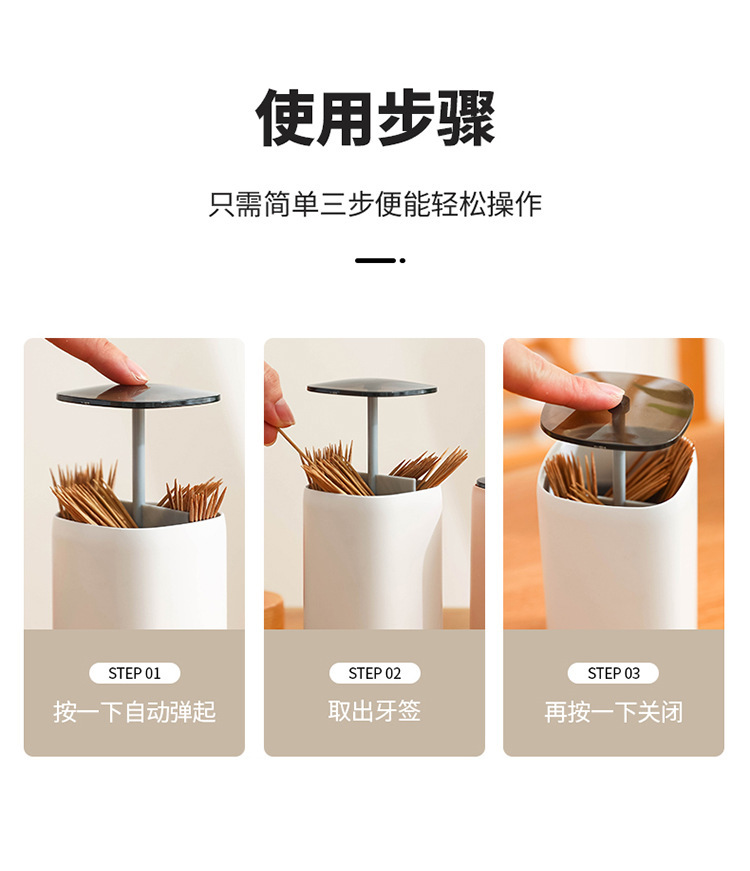 使用步骤

只需简单三步便能轻松操作

STEP 01
按一下自动弹起

STEP 02
取出牙签

STEP 03
再按一下关闭