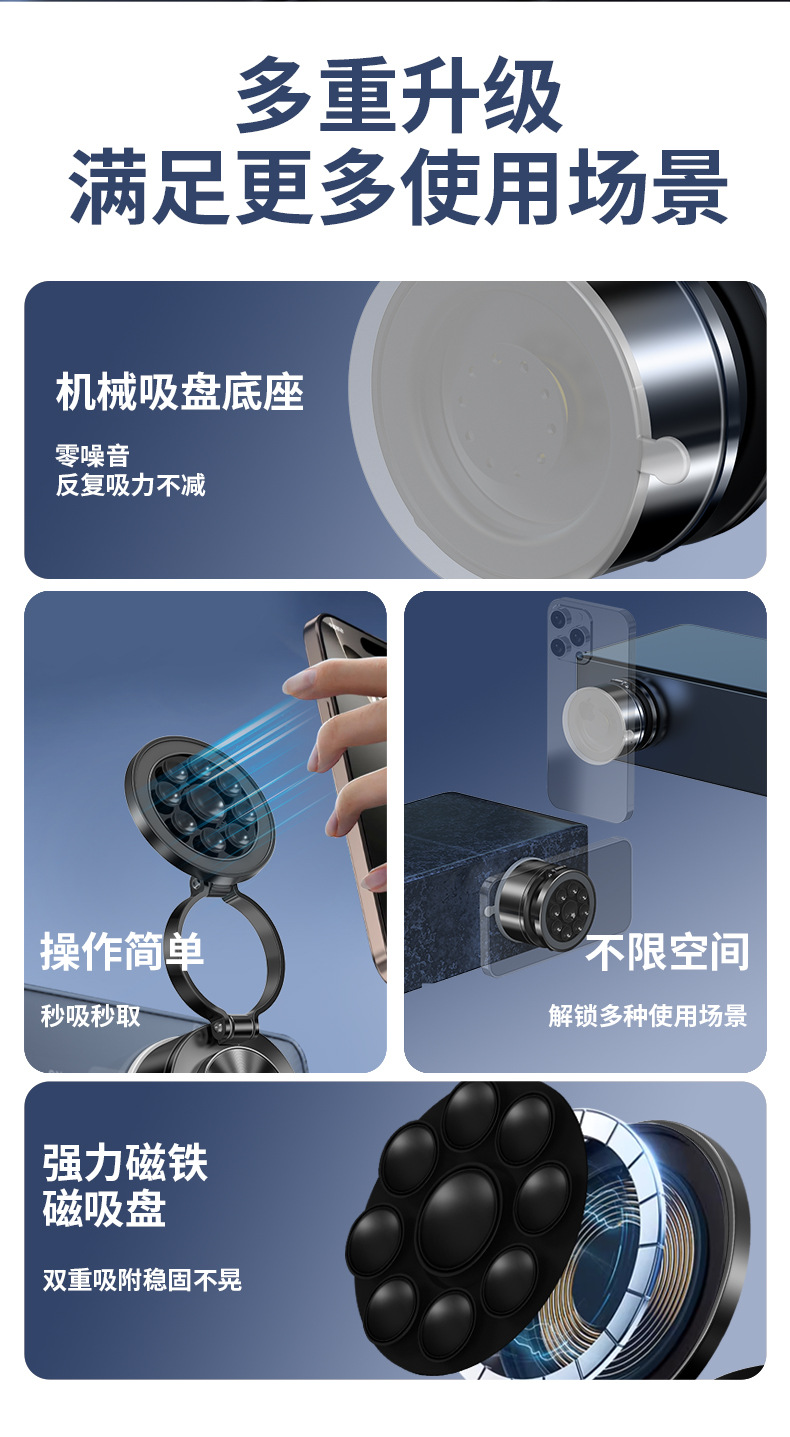 多重升级
满足更多使用场景

机械吸盘底座

零噪音
反复吸力不减

操作简单

秒吸秒取

不限空间

解锁多种使用场景

强力磁铁
磁吸盘

双重吸附稳固不晃