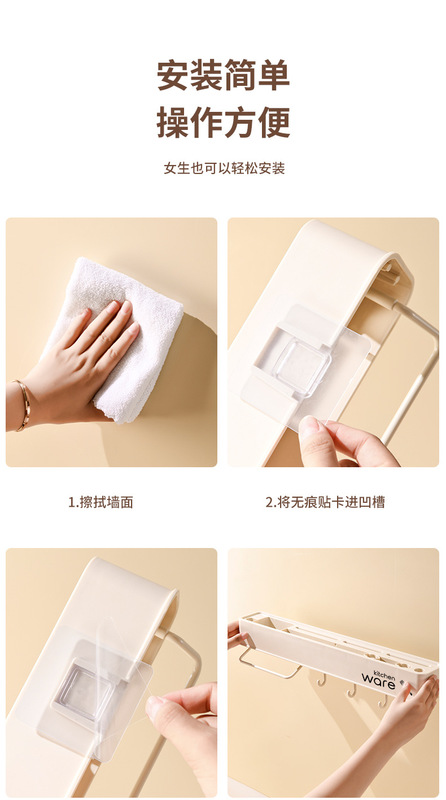 安装简单
操作方便

女生也可以轻松安装

1.擦拭墙面

2.将无痕贴卡进凹槽

kitchen
ware