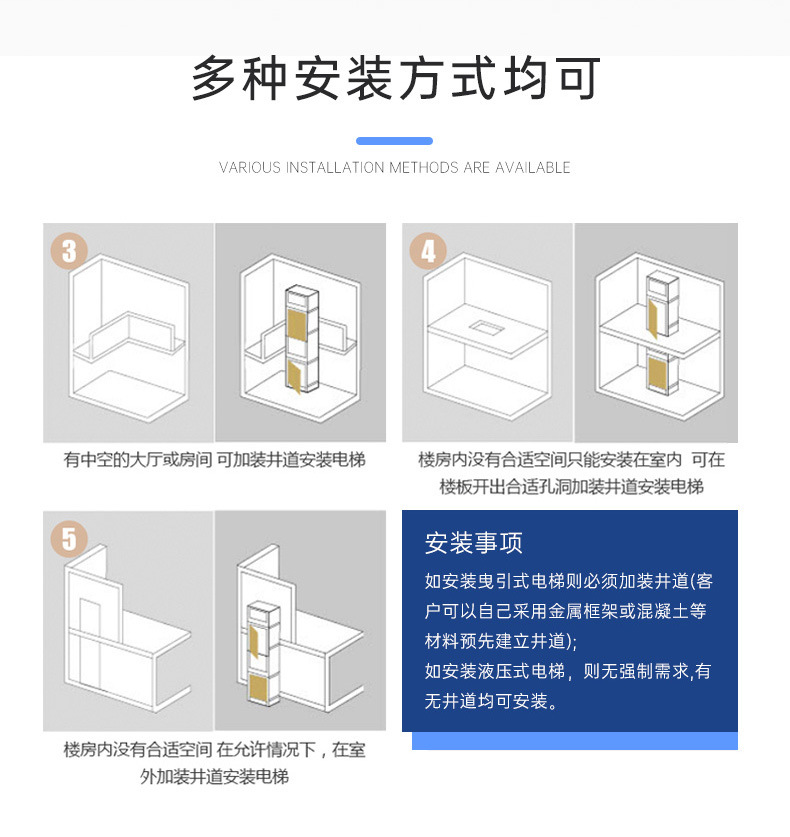 多种安装方式均可

VARIOUS INSTALLATION METHODS ARE AVAILABLE

3

有中空的大厅或房间 可加装井道安装电梯

4

楼房内没有合适空间只能安装在室内 可在楼板开出合适孔洞加装井道安装电梯

5

楼房内没有合适空间 在允许情况下，在室外加装井道安装电梯

安装事项

如安装曳引式电梯则必须加装井道(客户可以自己采用金属框架或混凝土等材料预先建立井道);

如安装液压式电梯，则无强制需求,有无井道均可安装。