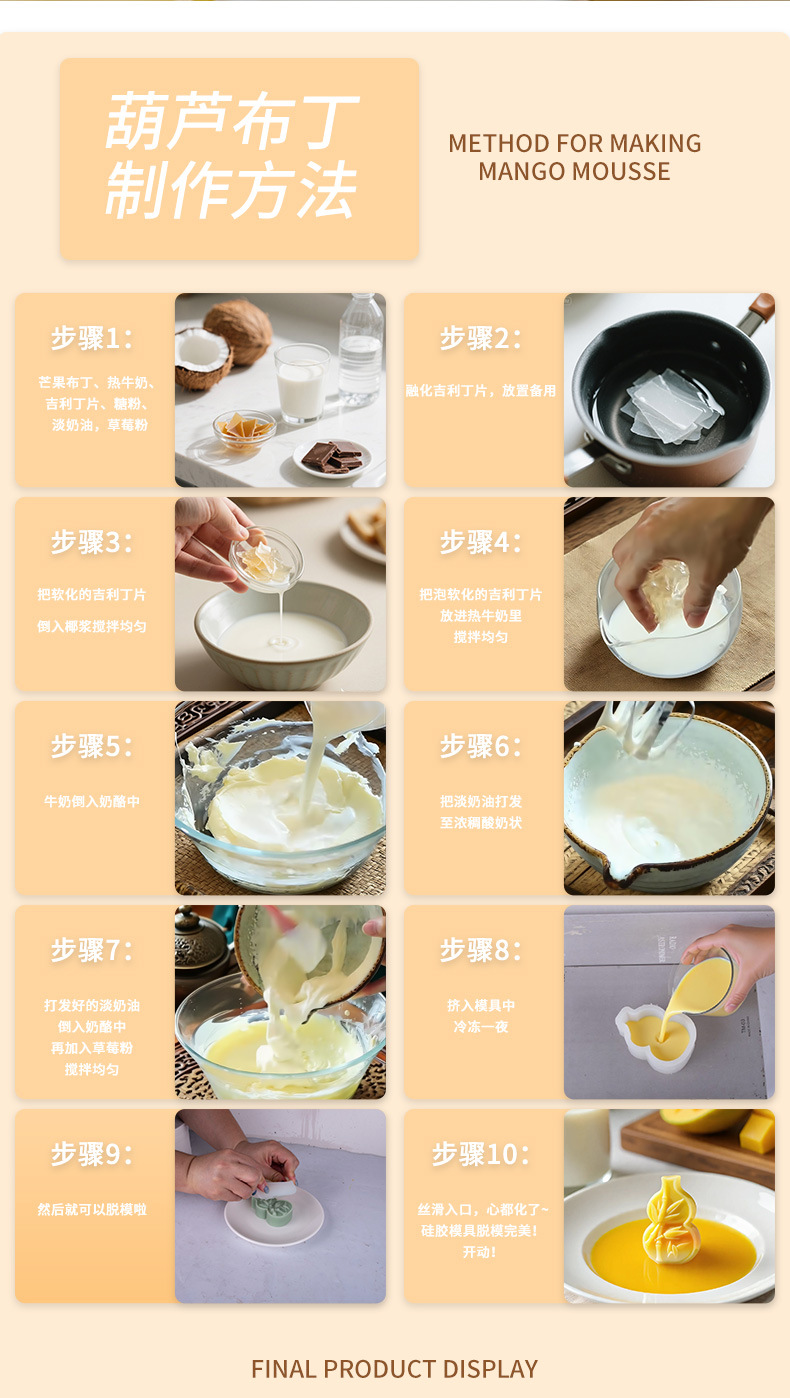 葫芦布丁
制作方法

METHOD FOR MAKING
MANGO MOUSSE

步骤1：

芒果布丁、热牛奶、吉利丁片、糖粉、淡奶油，草莓粉

步骤2：

融化吉利丁片，放置备用

步骤3：

把软化的吉利丁片

倒入椰浆搅拌均匀

步骤4：

把泡软化的吉利丁片放进热牛奶里搅拌均匀

步骤5：

牛奶倒入奶酪中

步骤6：

把淡奶油打发至浓稠酸奶状

步骤7：

打发好的淡奶油倒入奶酪中再加入草莓粉搅拌均匀

步骤8：

挤入模具中冷冻一夜

步骤9：

然后就可以脱模啦

步骤10：

丝滑入口，心都化了~硅胶模具脱模完美！开动！

FINAL PRODUCT DISPLAY