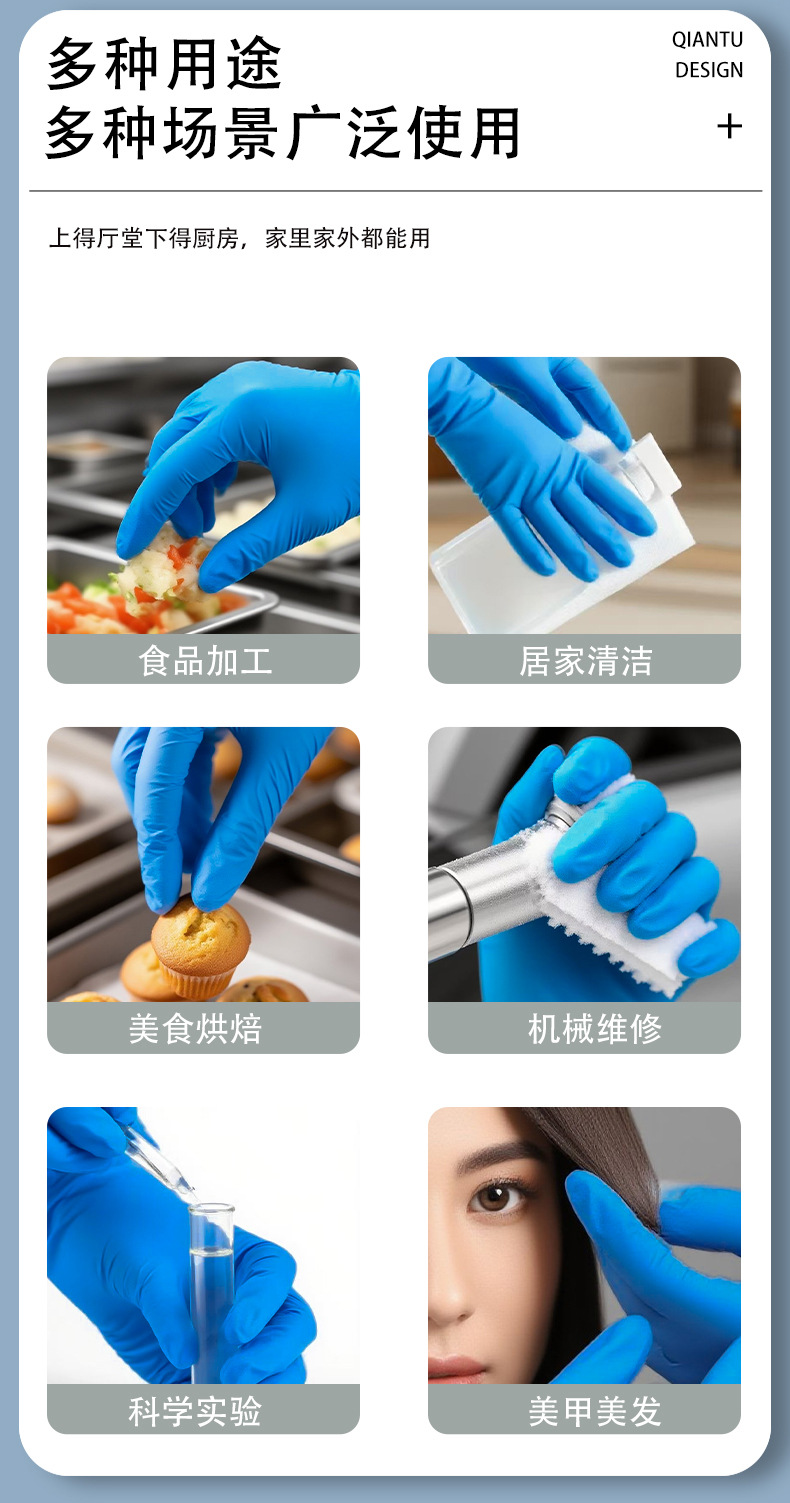 多种用途
多种场景广泛使用

QIANTU
DESIGN

+

上得厅堂下得厨房，家里家外都能用

食品加工

居家清洁

美食烘焙

机械维修

科学实验

美甲美发