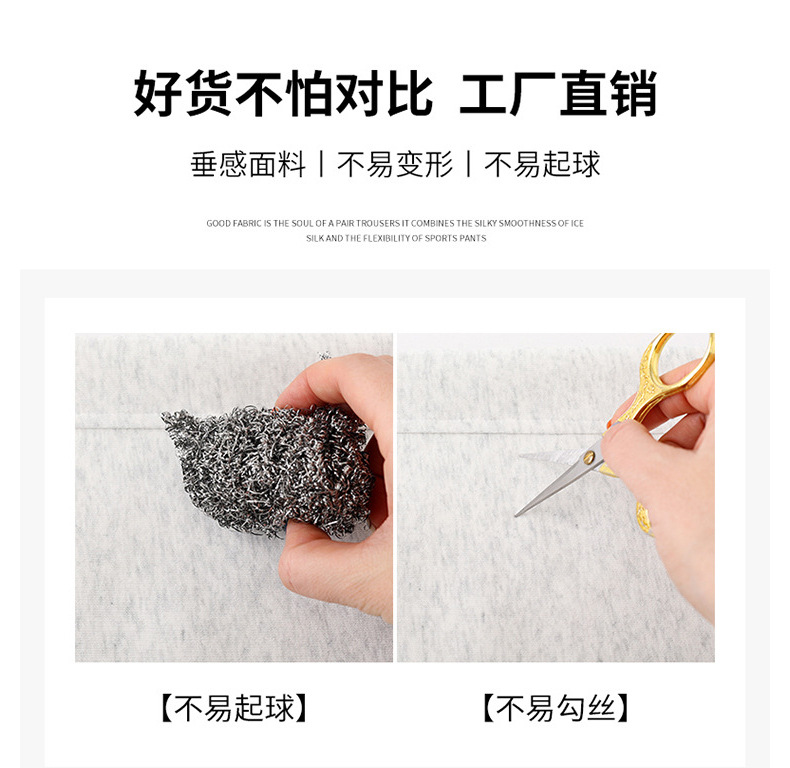 好货不怕对比 工厂直销

垂感面料 | 不易变形 | 不易起球

GOOD FABRIC IS THE SOUL OF A PAIR TROUSERS IT COMBINES THE SILKY SMOOTHNESS OF ICE SILK AND THE FLEXIBILITY OF SPORTS PANTS

【不易起球】

【不易勾丝】