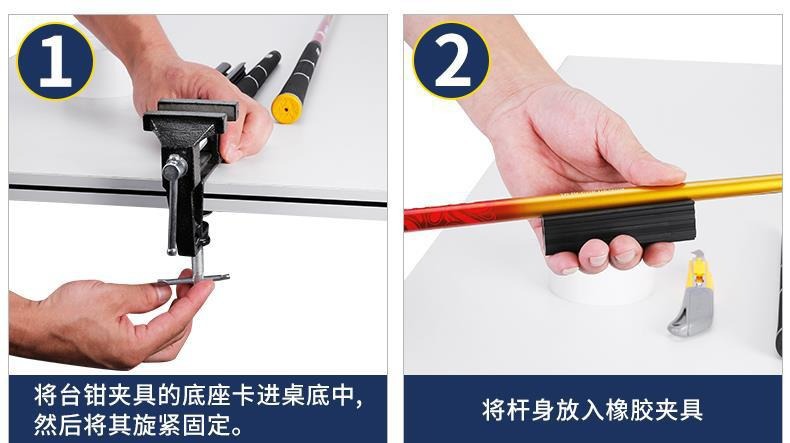 1

将台钳夹具的底座卡进桌底中，然后将其旋紧固定。

2

将杆身放入橡胶夹具