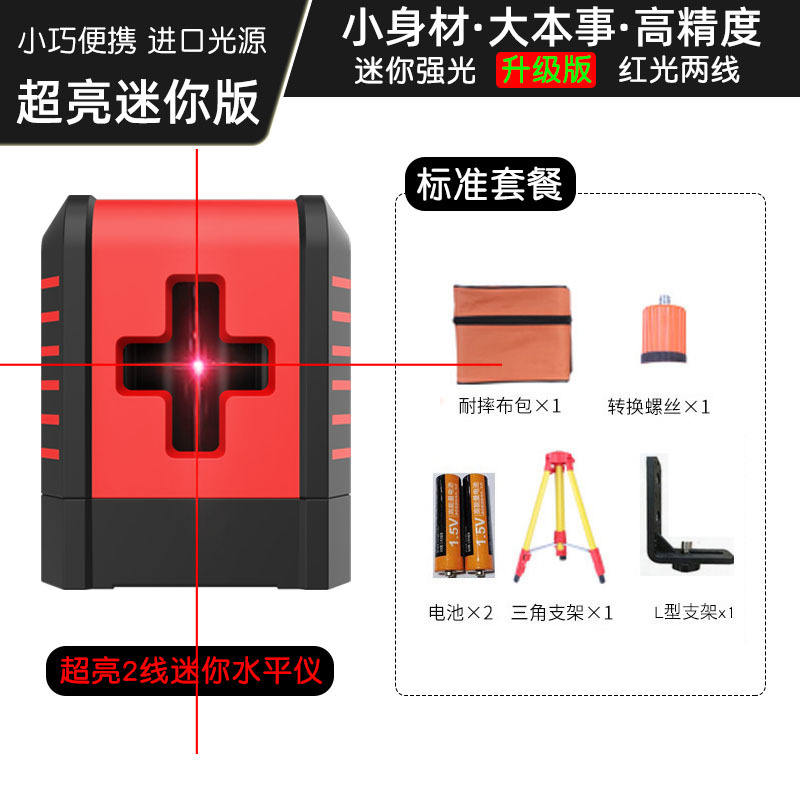 小巧便携 进口光源
超亮迷你版

小身材·大本事·高精度
迷你强光 升级版 红光两线

标准套餐

耐摔布包×1
转换螺丝×1

1.5V 1.5V
电池×2
三角支架×1
L型支架x1

超亮2线迷你水平仪