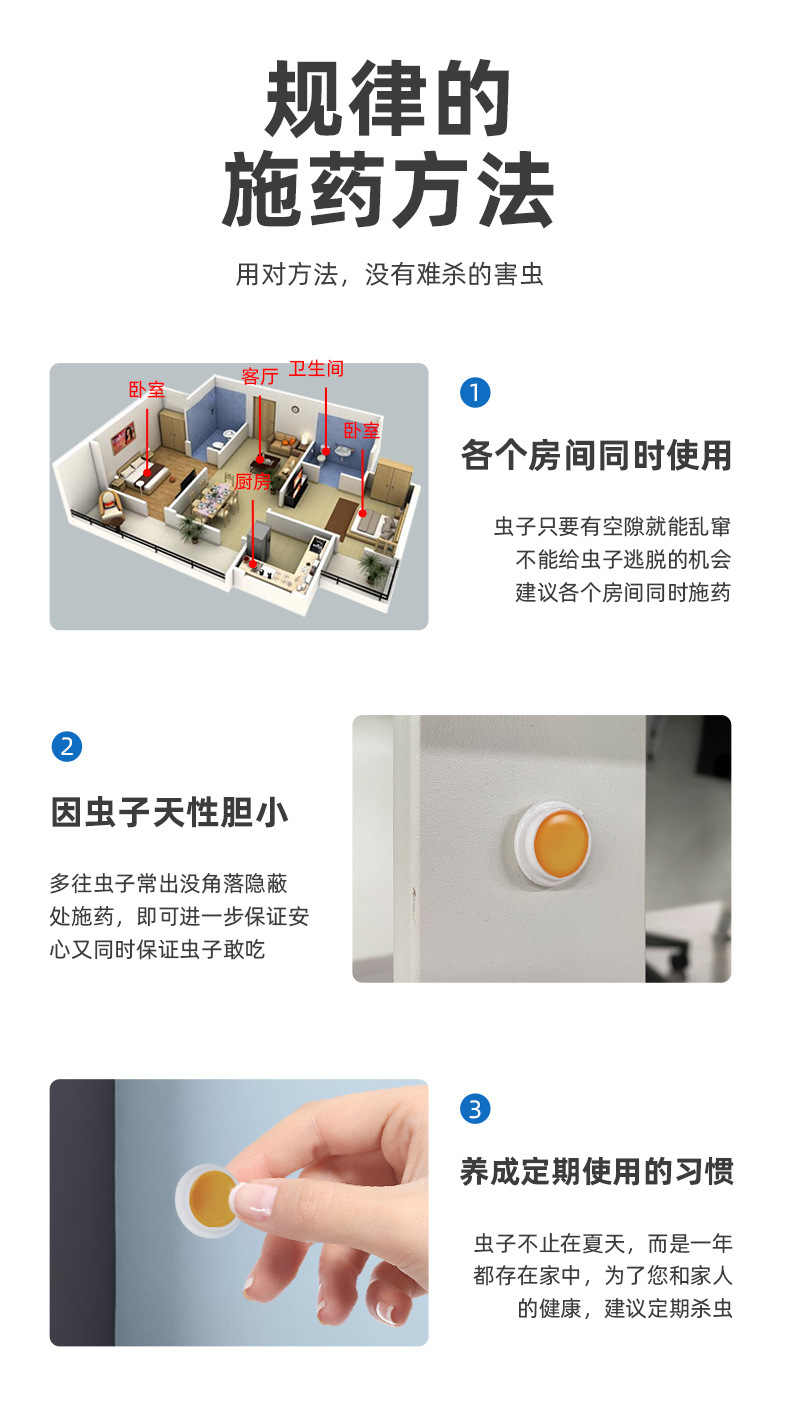 规律的
施药方法

用对方法，没有难杀的害虫

卧室
客厅
卫生间
卧室
厨房

1

各个房间同时使用

虫子只要有空隙就能乱窜
不能给虫子逃脱的机会
建议各个房间同时施药

2

因虫子天性胆小

多往虫子常出没角落隐蔽处施药，即可进一步保证安心又同时保证虫子敢吃

3

养成定期使用的习惯

虫子不止在夏天，而是一年都存在家中，为了您和家人的健康，建议定期杀虫