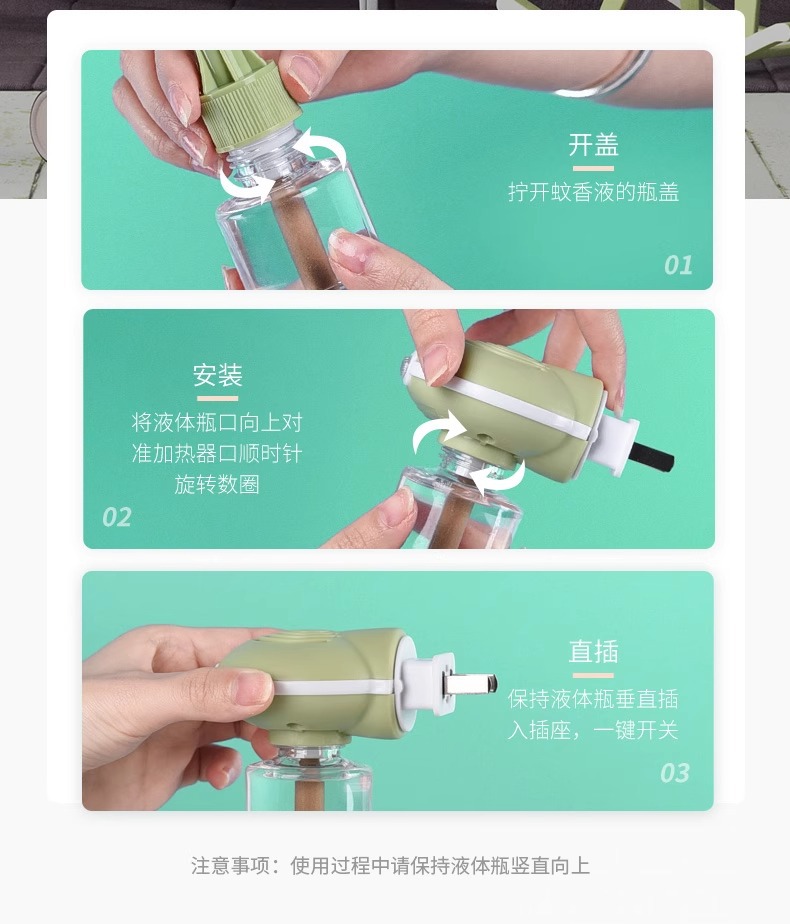 开盖
拧开蚊香液的瓶盖
01

安装
将液体瓶口向上对准加热器口顺时针旋转数圈
02

直插
保持液体瓶垂直插入插座，一键开关
03

注意事项：使用过程中请保持液体瓶竖直向上