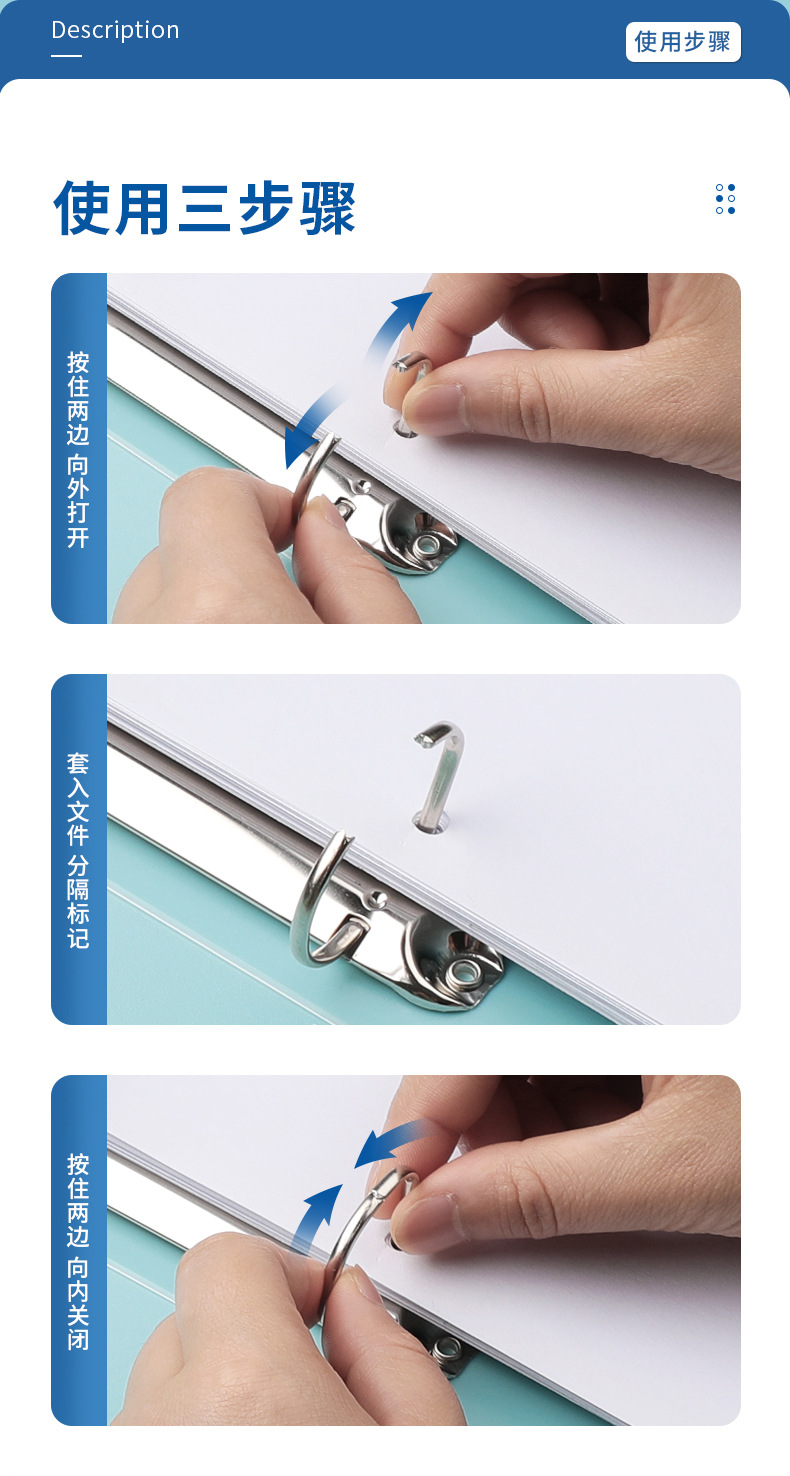 Description

使用步骤

使用三步骤

按住两边 向外打开

套入文件 分隔标记

按住两边 向内关闭