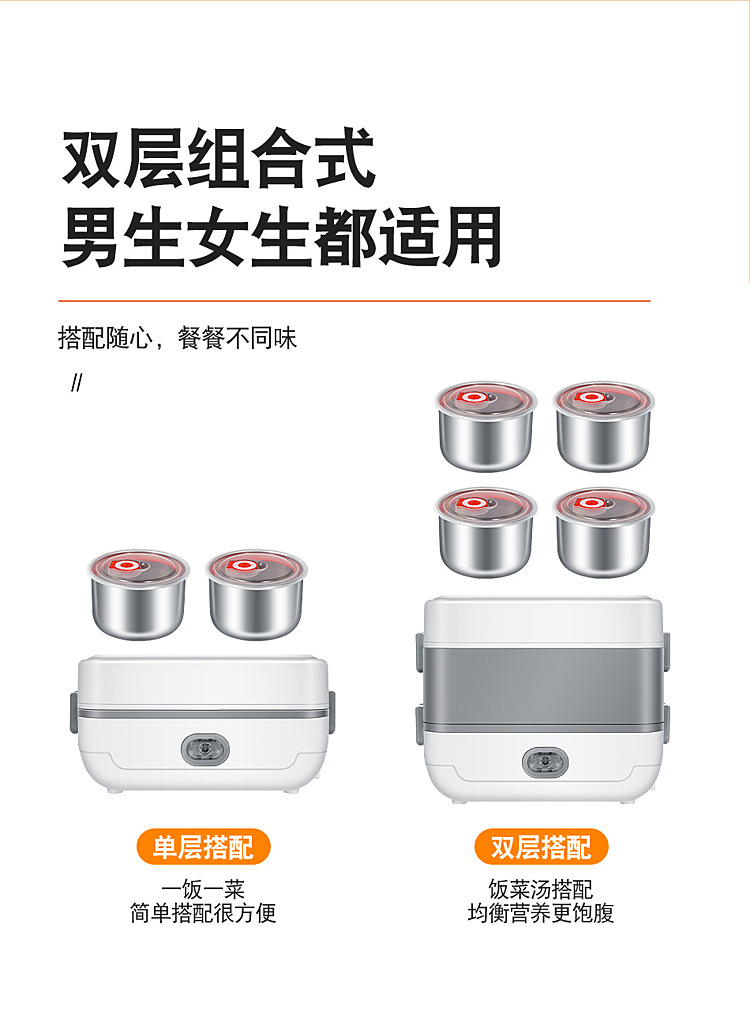 双层组合式
男生女生都适用

搭配随心，餐餐不同味

//

单层搭配

一饭一菜
简单搭配很方便

双层搭配

饭菜汤搭配
均衡营养更饱腹