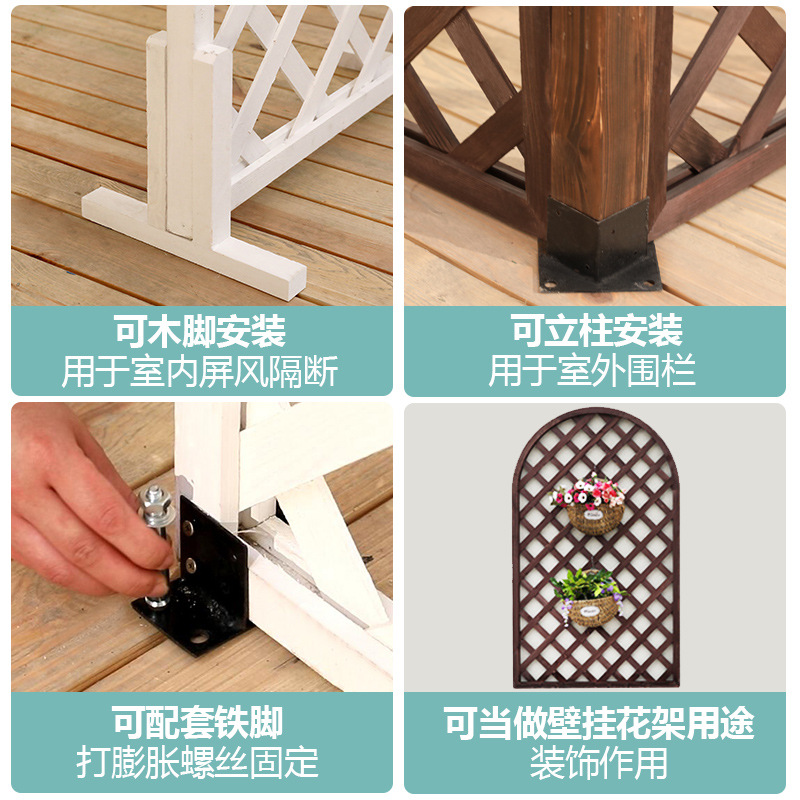 可木脚安装
用于室内屏风隔断

可立柱安装
用于室外围栏

可配套铁脚
打膨胀螺丝固定

可当做壁挂花架用途
装饰作用