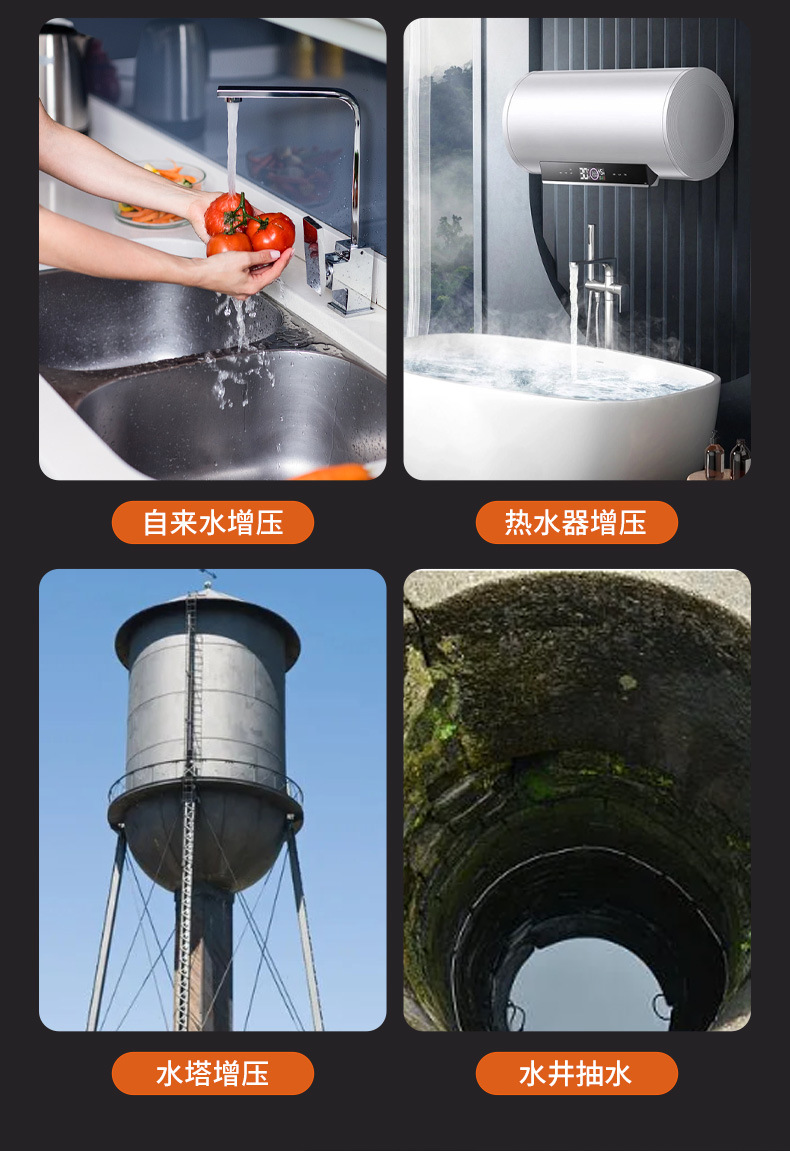 自来水增压

热水器增压

水塔增压

水井抽水