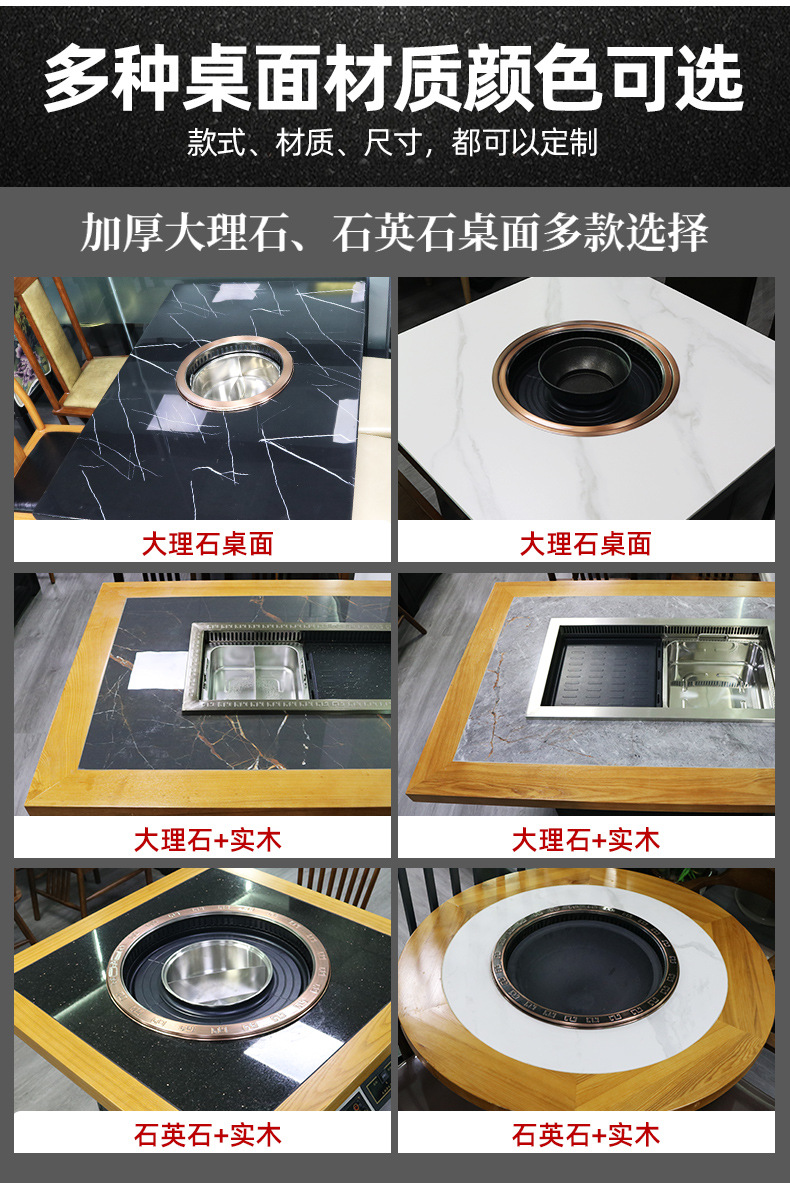 多种桌面材质颜色可选
款式、材质、尺寸，都可以定制

加厚大理石、石英石桌面多款选择

大理石桌面

大理石桌面

大理石+实木

大理石+实木

石英石+实木

石英石+实木