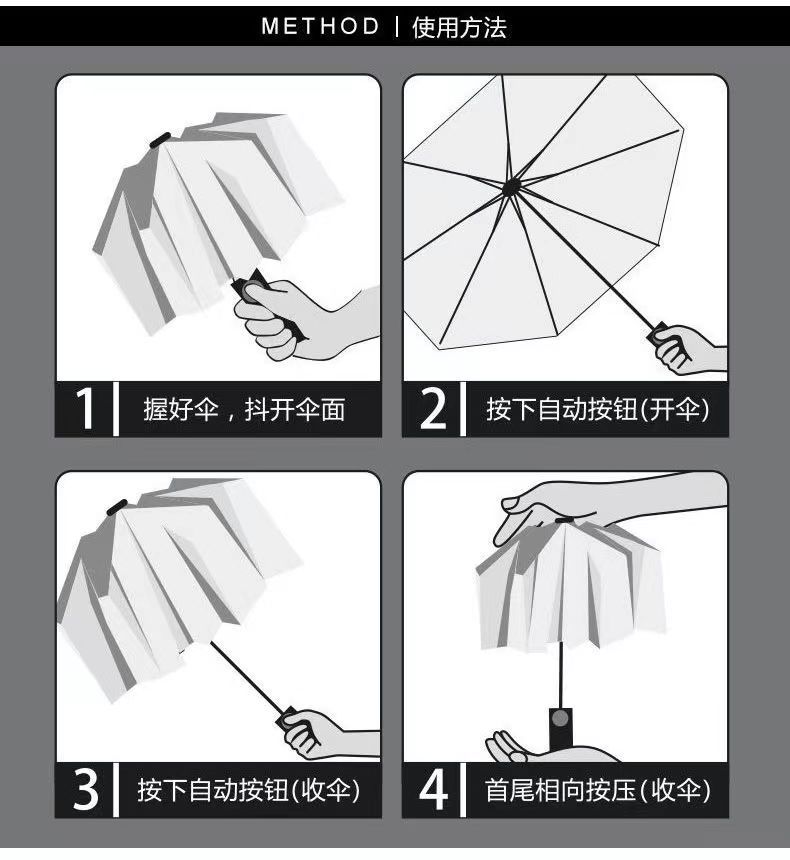 METHOD | 使用方法

1 握好伞，抖开伞面

2 按下自动按钮(开伞)

3 按下自动按钮(收伞)

4 首尾相向按压(收伞)