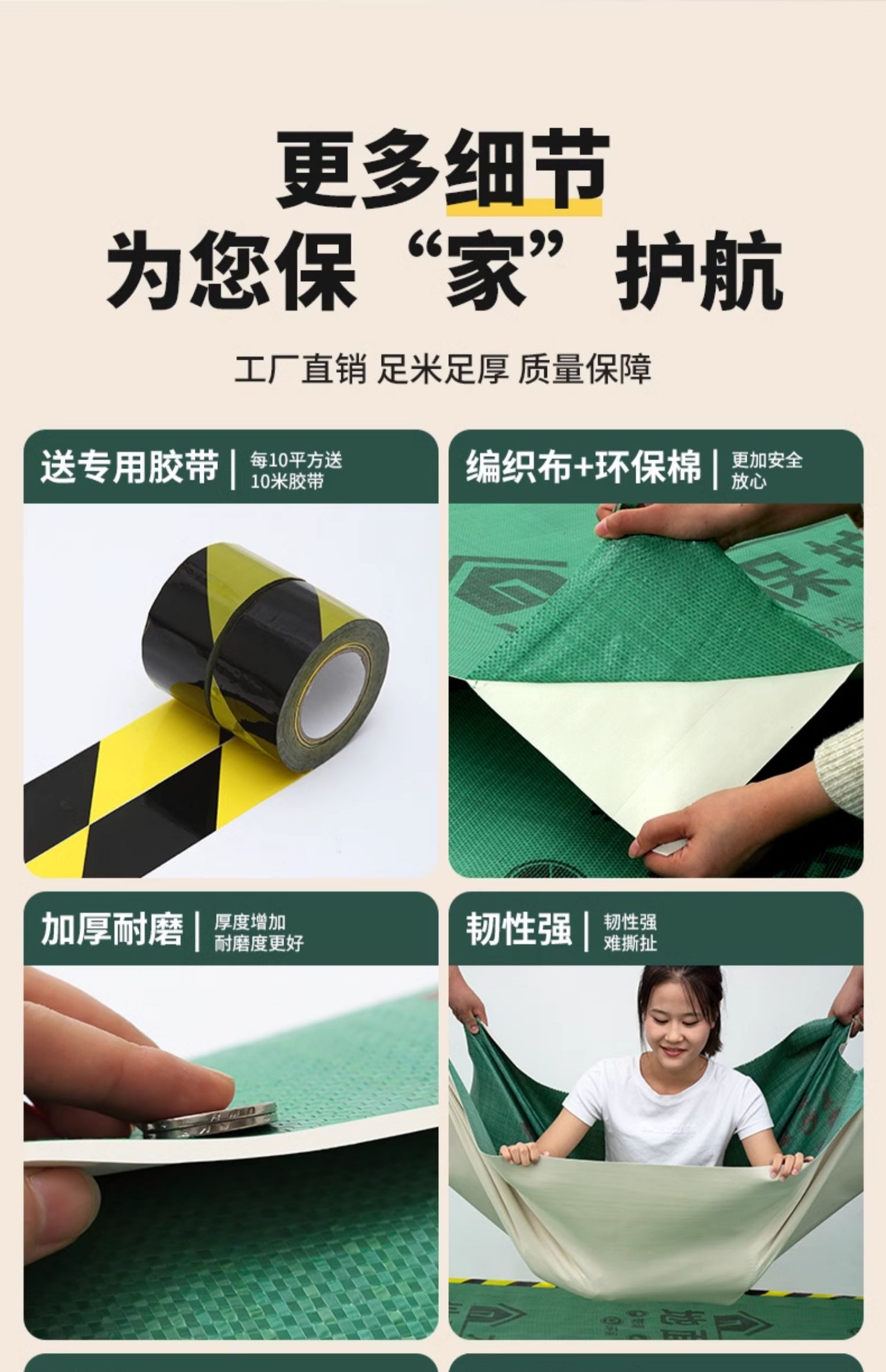 更多细节
为您保“家”护航

工厂直销 足米足厚 质量保障

送专用胶带 | 每10平方送 10米胶带

编织布+环保棉 | 更加安全 放心

加厚耐磨 | 厚度增加 耐磨度更好

韧性强 | 韧性强 难撕扯