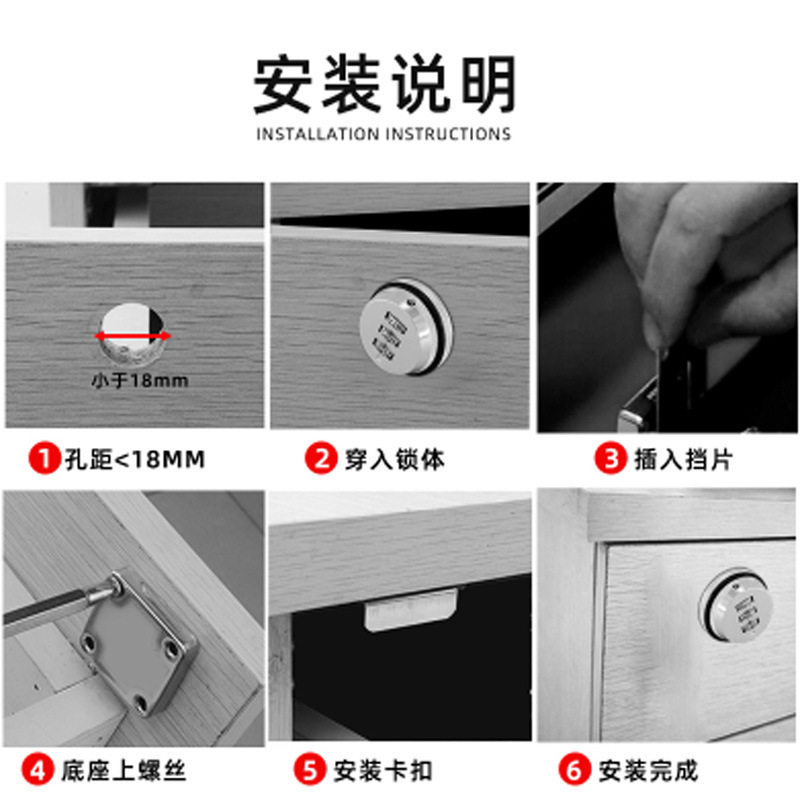 安装说明
INSTALLATION INSTRUCTIONS

小于18mm

1 孔距<18MM

2 穿入锁体

3 插入挡片

4 底座上螺丝

5 安装卡扣

6 安装完成