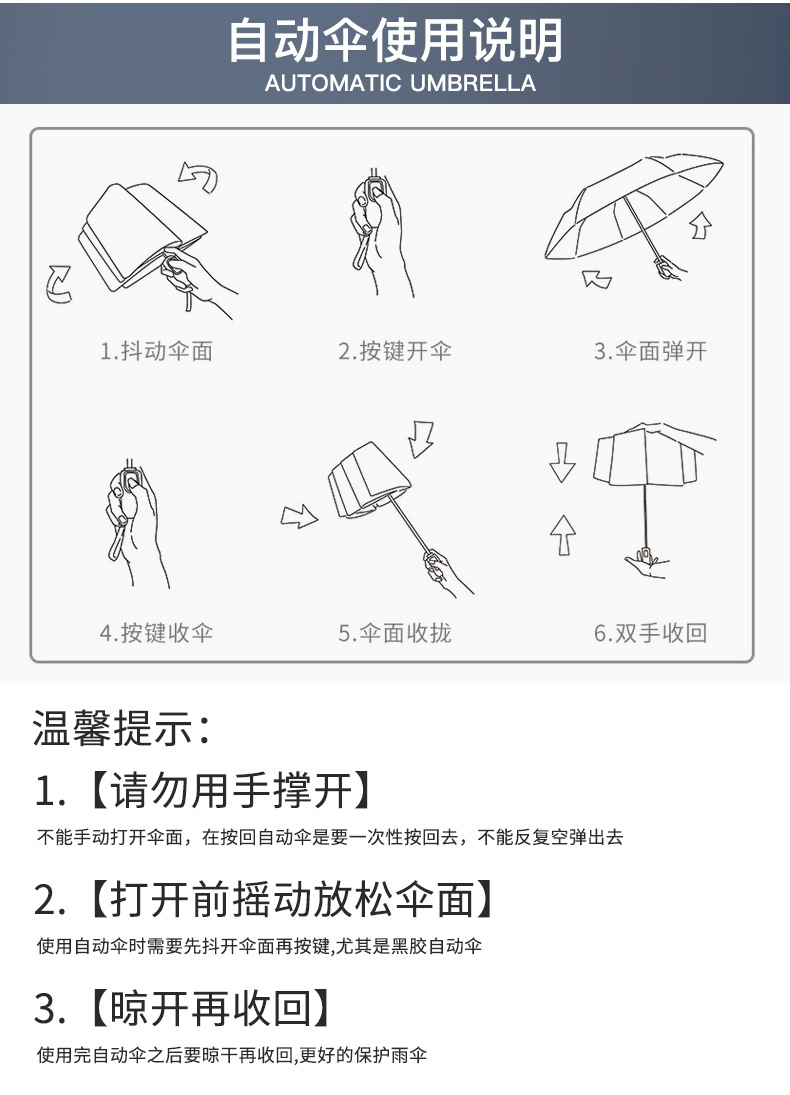 自动伞使用说明
AUTOMATIC UMBRELLA

1.抖动伞面

2.按键开伞

3.伞面弹开

4.按键收伞

5.伞面收拢

6.双手收回

温馨提示：

1.【请勿用手撑开】

不能手动打开伞面，在按回自动伞是要一次性按回去，不能反复空弹出去

2.【打开前摇动放松伞面】

使用自动伞时需要先抖开伞面再按键,尤其是黑胶自动伞

3.【晾开再收回】

使用完自动伞之后要晾干再收回,更好的保护雨伞