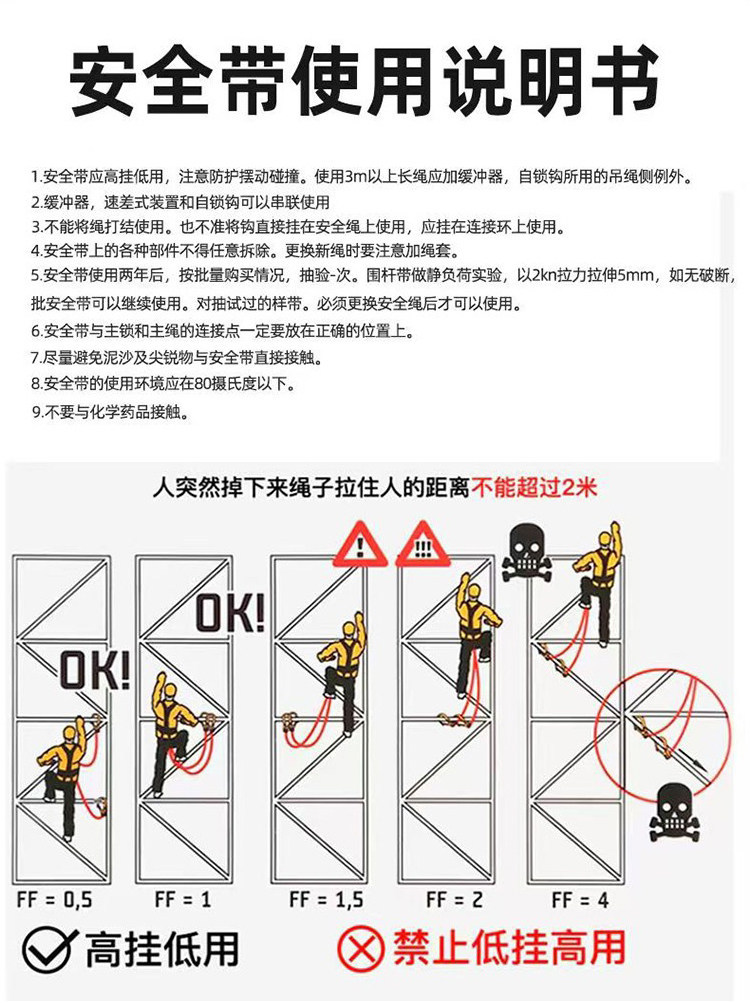 安全带使用说明书

1.安全带应高挂低用，注意防护摆动碰撞。使用3m以上长绳应加缓冲器，自锁钩所用的吊绳侧例外。
2.缓冲器，速差式装置和自锁钩可以串联使用
3.不能将绳打结使用。也不准将钩直接挂在安全绳上使用，应挂在连接环上使用。
4.安全带上的各种部件不得任意拆除。更换新绳时要注意加绳套。
5.安全带使用两年后，按批量购买情况，抽验-次。围杆带做静负荷实验，以2kn拉力拉伸5mm，如无破断，批安全带可以继续使用。对抽试过的样带。必须更换安全绳后才可以使用。
6.安全带与主锁和主绳的连接点一定要放在正确的位置上。
7.尽量避免泥沙及尖锐物与安全带直接接触。
8.安全带的使用环境应在80摄氏度以下。
9.不要与化学药品接触。

人突然掉下来绳子拉住人的距离不能超过2米

OK!
OK!

FF = 0,5
FF = 1
FF = 1,5
FF = 2
FF = 4

高挂低用
禁止低挂高用