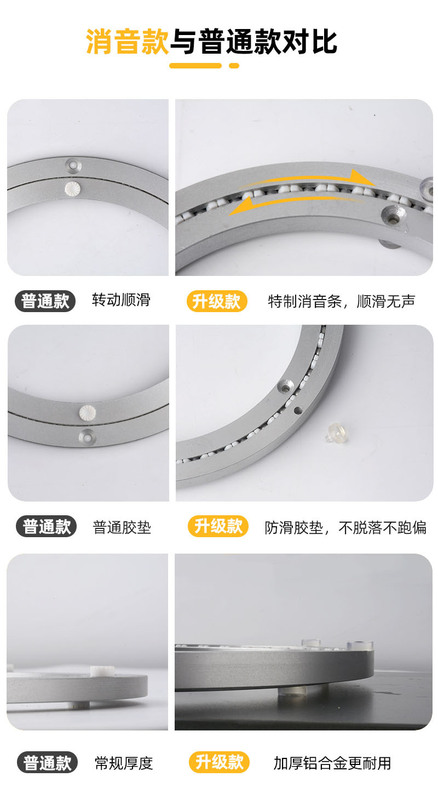 消音款与普通款对比

普通款 转动顺滑

升级款 特制消音条，顺滑无声

普通款 普通胶垫

升级款 防滑胶垫，不脱落不跑偏

普通款 常规厚度

升级款 加厚铝合金更耐用