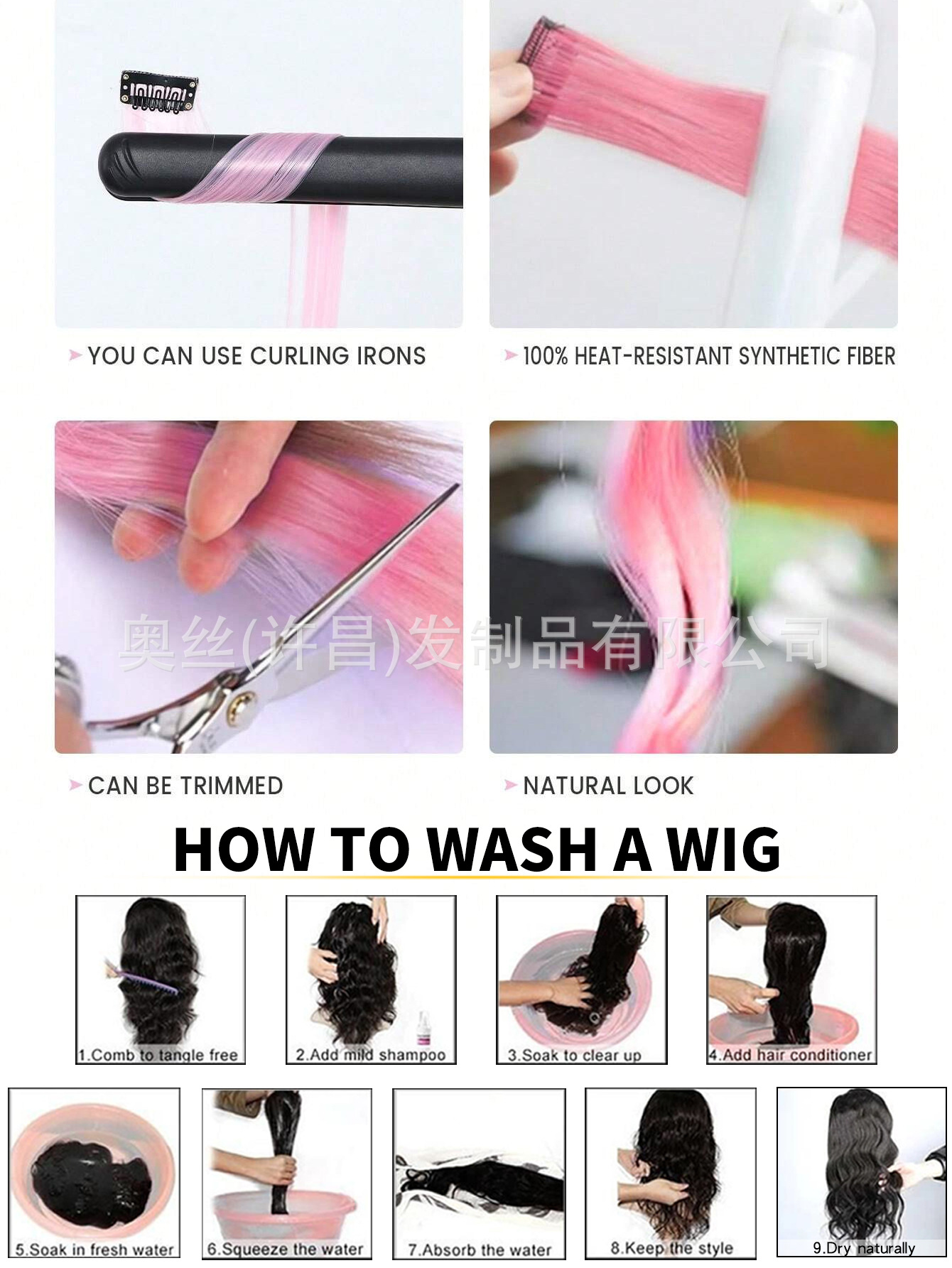 YOU CAN USE CURLING IRONS

100% HEAT-RESISTANT SYNTHETIC FIBER

奥丝(许昌)发制品有限公司

CAN BE TRIMMED

NATURAL LOOK

HOW TO WASH A WIG

1.Comb to tangle free

2.Add mild shampoo

3.Soak to clear up

4.Add hair conditioner

5.Soak in fresh water

6.Squeeze the water

7.Absorb the water

8.Keep the style

9.Dry naturally