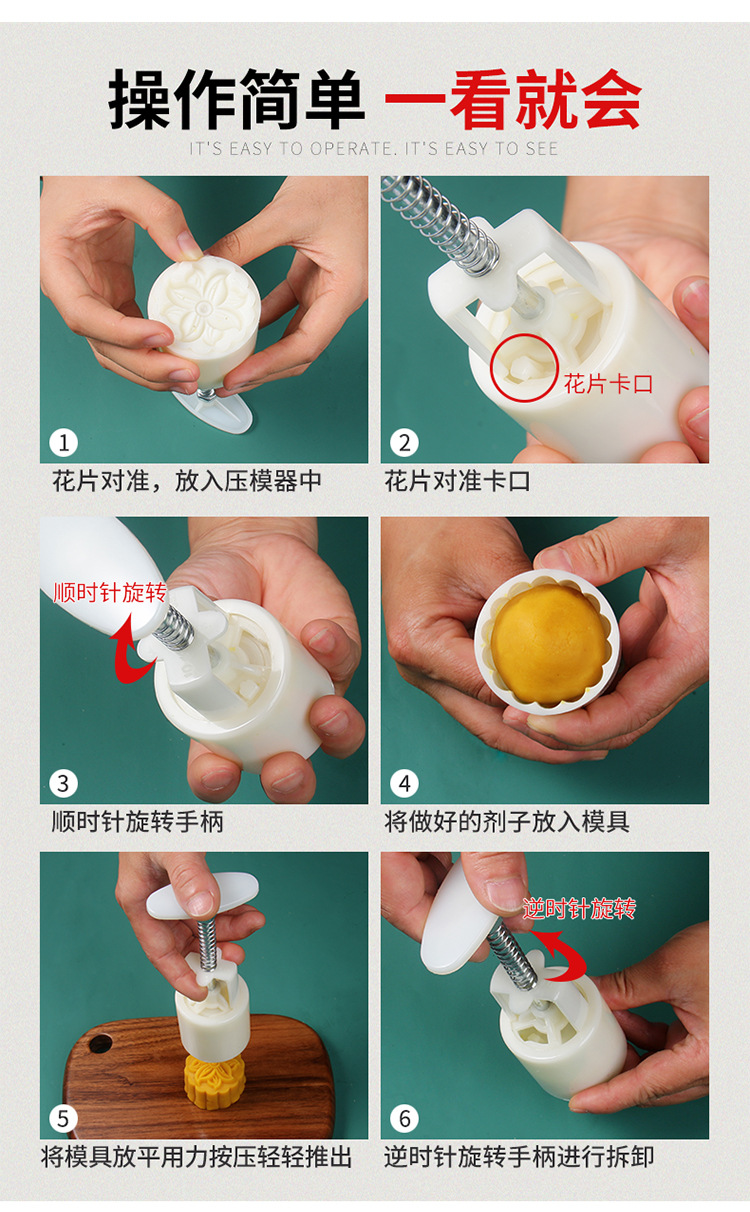 操作简单 一看就会

IT'S EASY TO OPERATE. IT'S EASY TO SEE

1
花片对准，放入压模器中

花片卡口
2
花片对准卡口

顺时针旋转
3
顺时针旋转手柄

4
将做好的剂子放入模具

5
将模具放平用力按压轻轻推出

逆时针旋转
6
逆时针旋转手柄进行拆卸