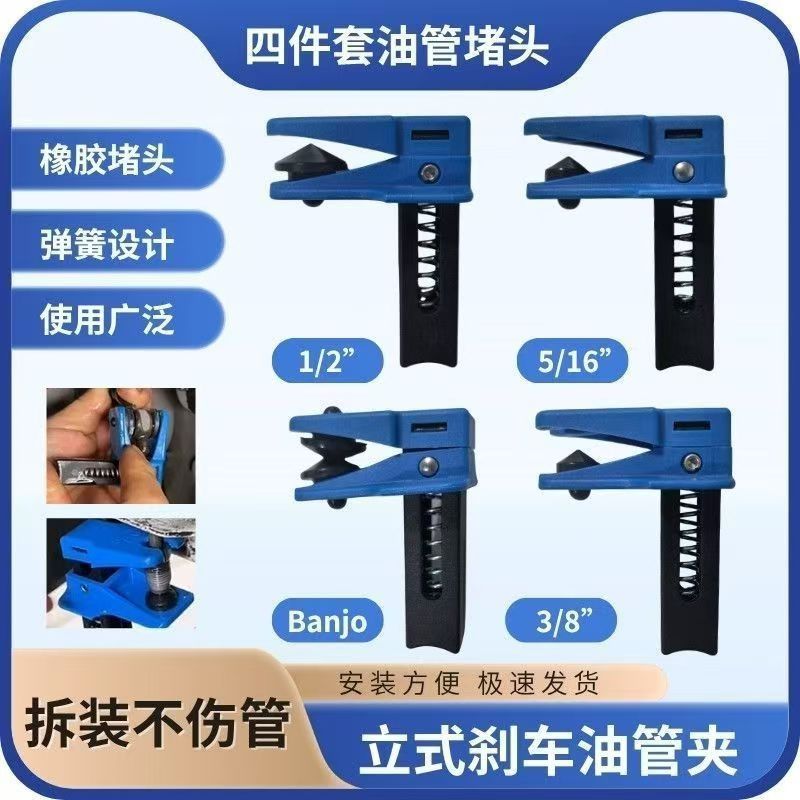 四件套油管堵头

橡胶堵头

弹簧设计

使用广泛

1/2”

5/16”

Banjo

3/8”

安装方便 极速发货

拆装不伤管

立式刹车油管夹