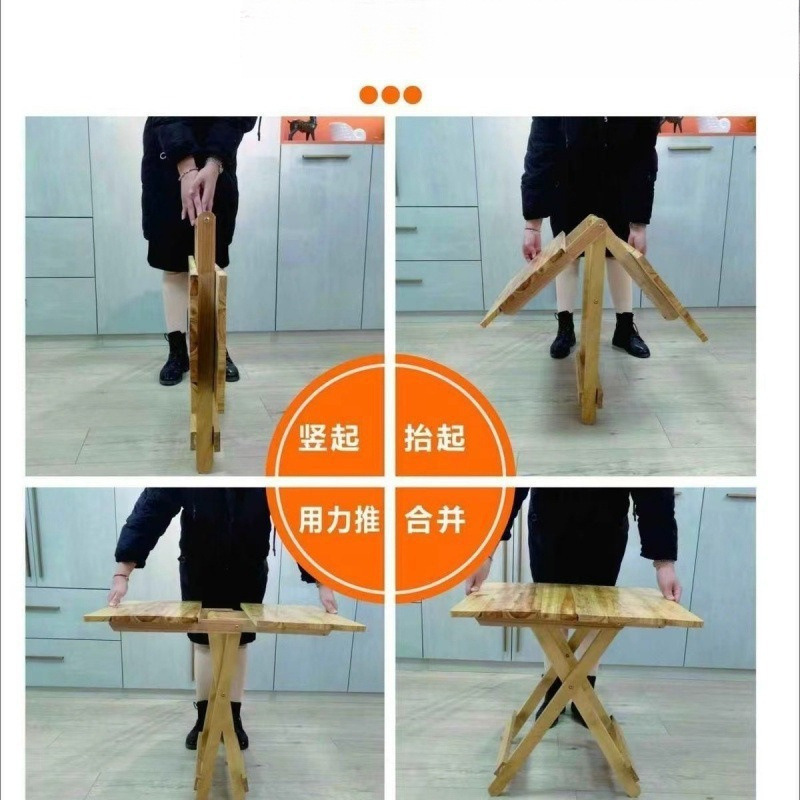 竖起

抬起

用力推

合并