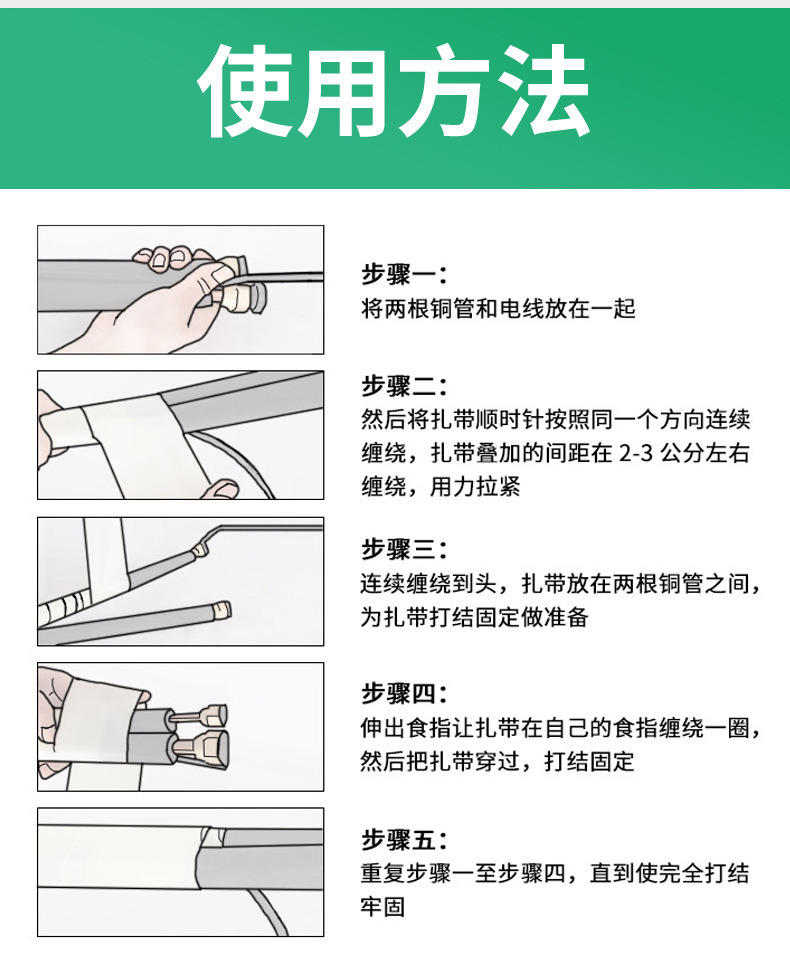 使用方法

步骤一：
将两根铜管和电线放在一起

步骤二：
然后将扎带顺时针按照同一个方向连续缠绕，扎带叠加的间距在 2-3 公分左右缠绕，用力拉紧

步骤三：
连续缠绕到头，扎带放在两根铜管之间，为扎带打结固定做准备

步骤四：
伸出食指让扎带在自己的食指缠绕一圈，然后把扎带穿过，打结固定

步骤五：
重复步骤一至步骤四，直到使完全打结牢固