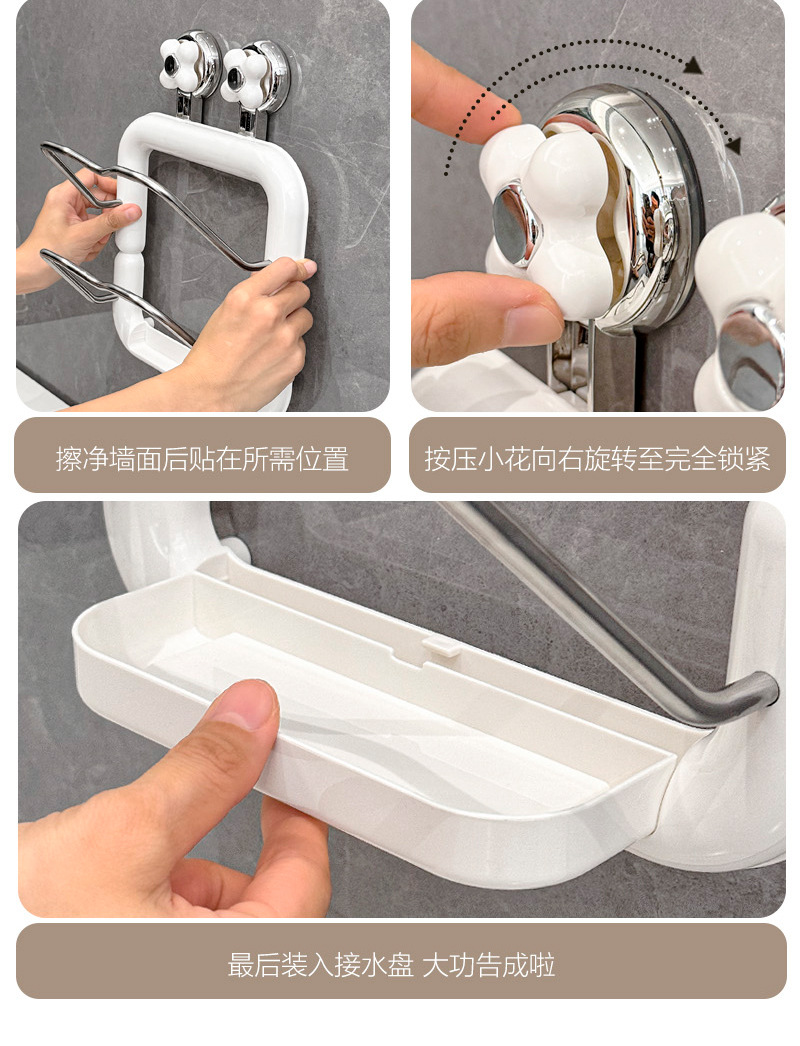 擦净墙面后贴在所需位置

按压小花向右旋转至完全锁紧

最后装入接水盘 大功告成啦