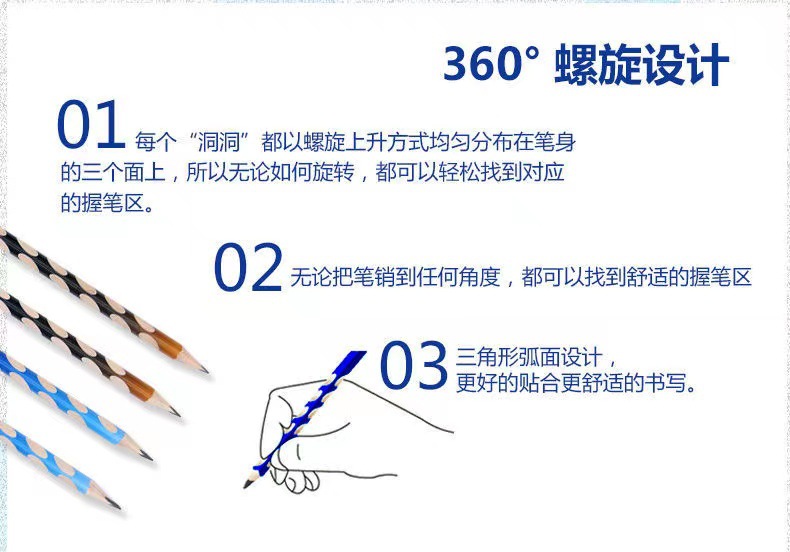 360° 螺旋设计

01 每个“洞洞”都以螺旋上升方式均匀分布在笔身的三个面上，所以无论如何旋转，都可以轻松找到对应的握笔区。

02 无论把笔销到任何角度，都可以找到舒适的握笔区

03 三角形弧面设计，更好的贴合更舒适的书写。