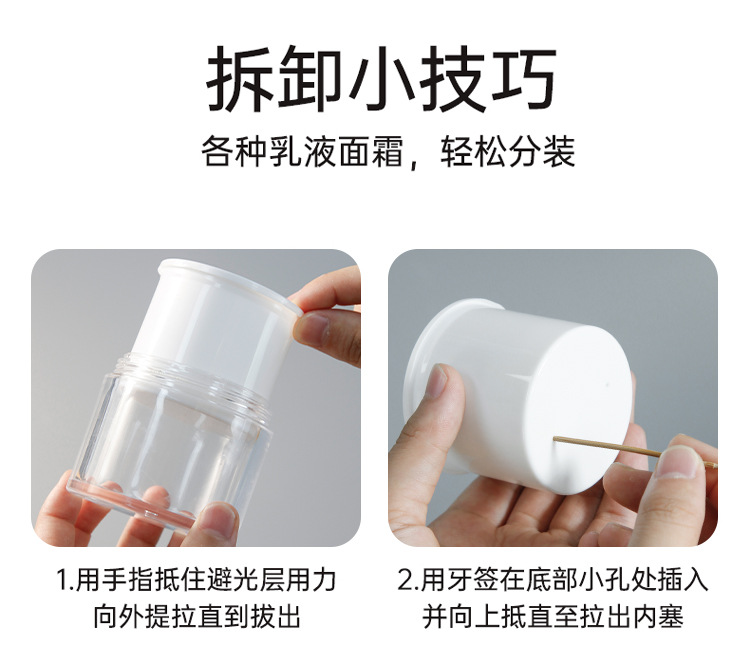 拆卸小技巧

各种乳液面霜，轻松分装

1.用手指抵住避光层用力向外提拉直到拔出

2.用牙签在底部小孔处插入并向上抵直至拉出内塞