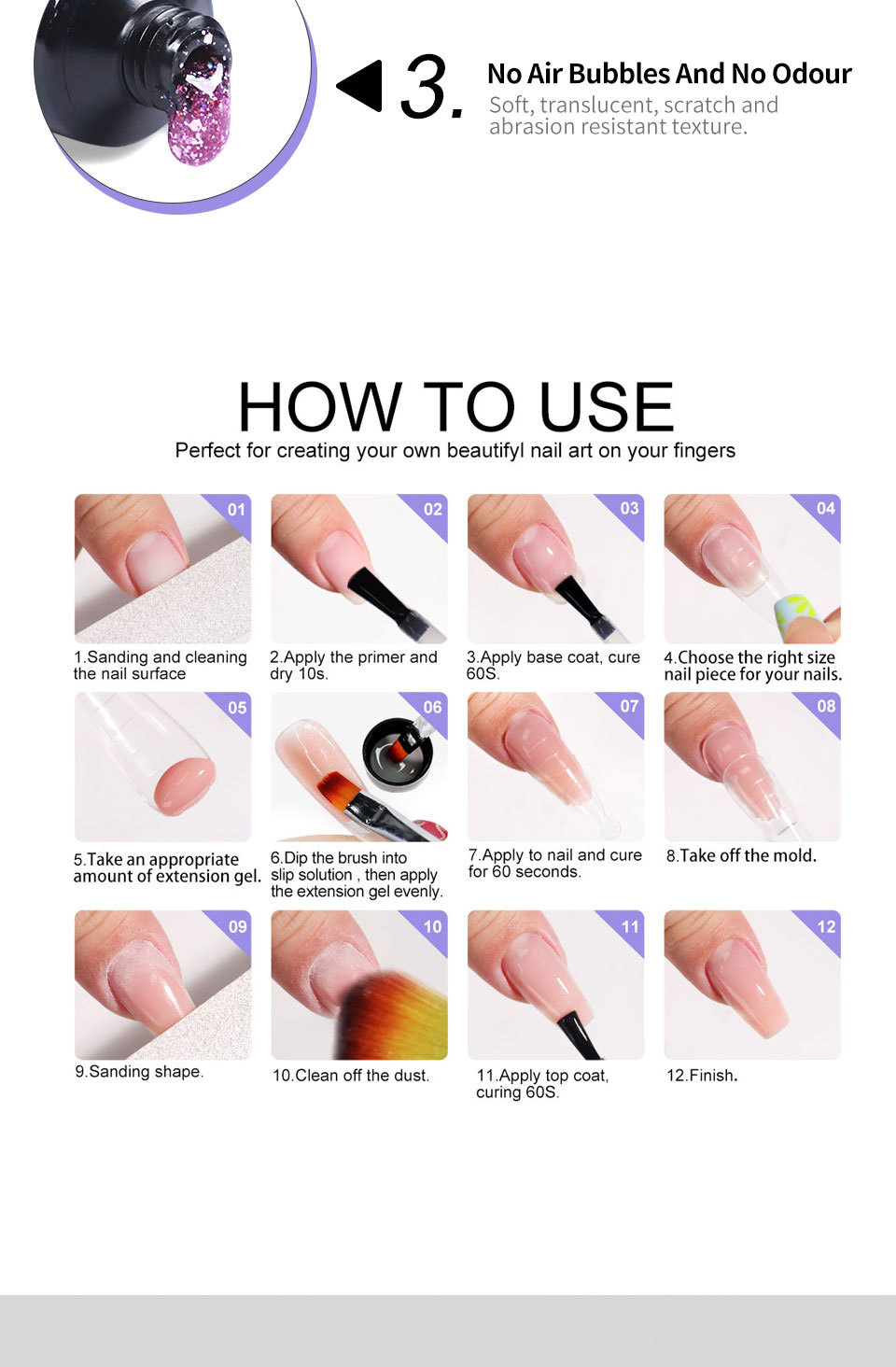 3.

No Air Bubbles And No Odour

Soft, translucent, scratch and abrasion resistant texture.

HOW TO USE

Perfect for creating your own beautifyl nail art on your fingers

01

1.Sanding and cleaning the nail surface

02

2.Apply the primer and dry 10s.

03

3.Apply base coat, cure 60S.

04

4.Choose the right size nail piece for your nails.

05

5.Take an appropriate amount of extension gel.

06

6.Dip the brush into slip solution , then apply the extension gel evenly.

07

7.Apply to nail and cure for 60 seconds.

08

8.Take off the mold.

09

9.Sanding shape.

10

10.Clean off the dust.

11

11.Apply top coat, curing 60S.

12

12.Finish.